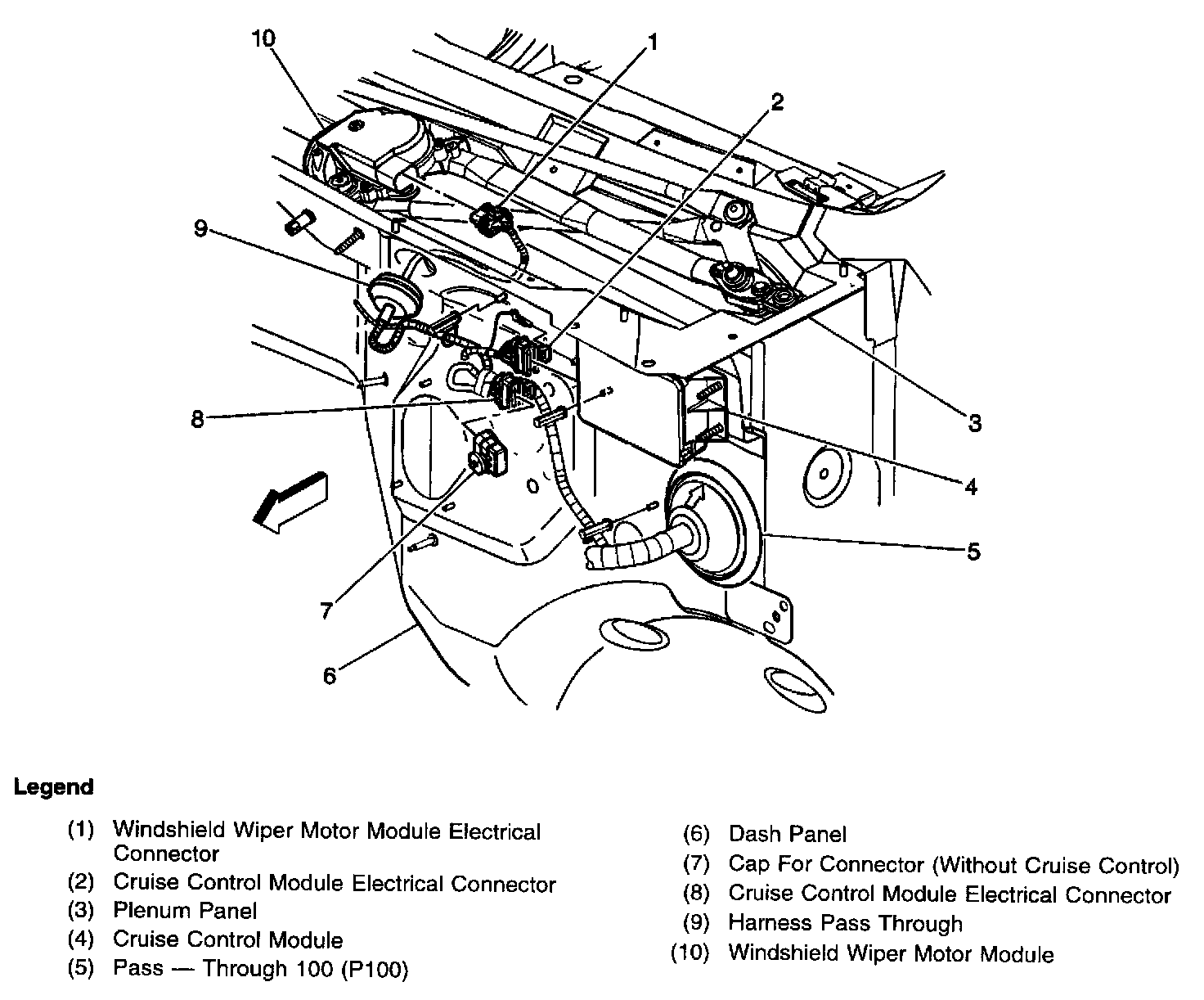 10
1
2
9
8
3
4
5
7
6

Legend

(1) Windshield Wiper Motor Module Electrical Connector
(2) Cruise Control Module Electrical Connector
(3) Plenum Panel
(4) Cruise Control Module
(5) Pass — Through 100 (P100)

(6) Dash Panel
(7) Cap For Connector (Without Cruise Control)
(8) Cruise Control Module Electrical Connector
(9) Harness Pass Through
(10) Windshield Wiper Motor Module