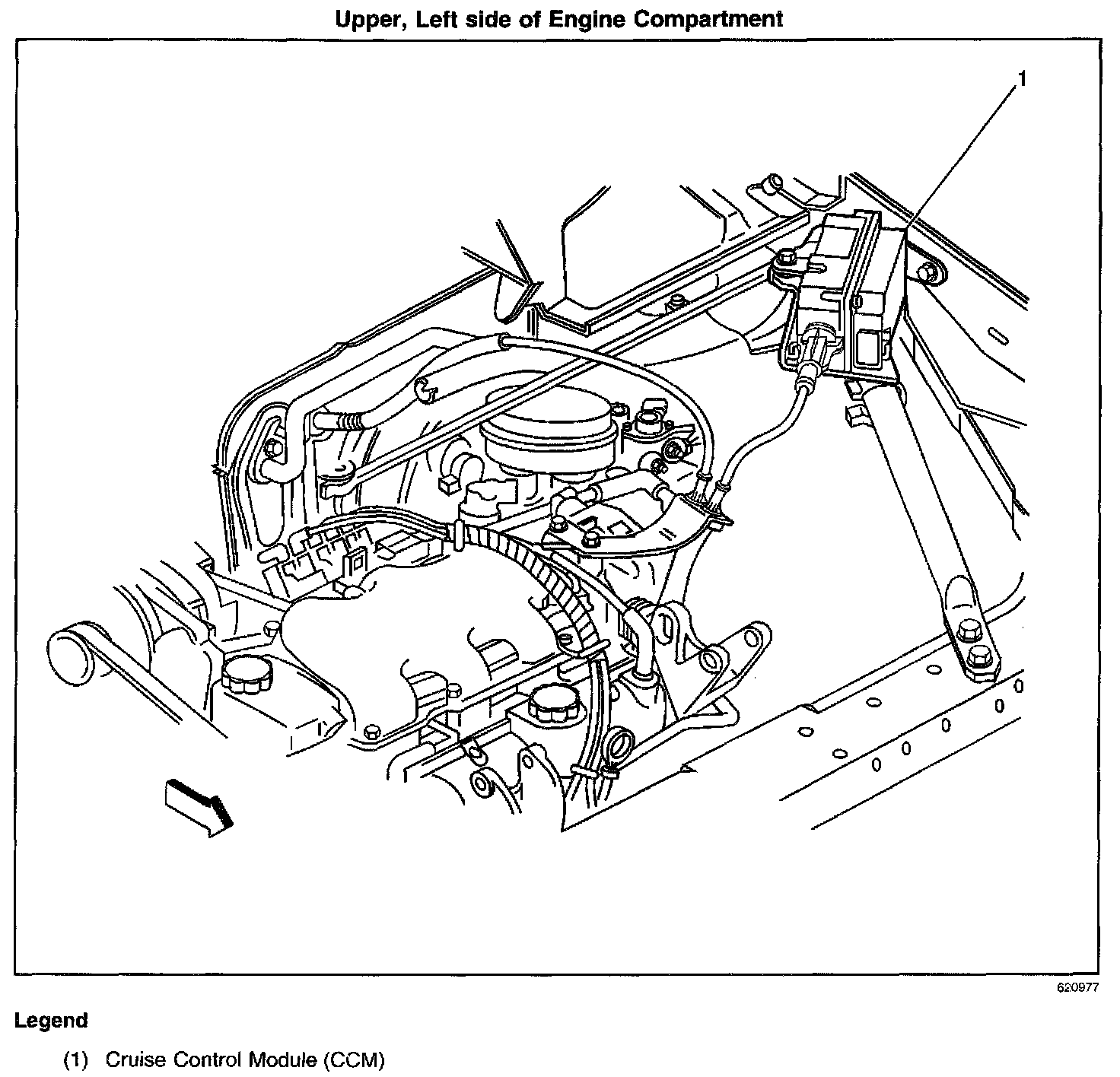 Upper, Left side of Engine Compartment

1

620977

Legend

(1) Cruise Control Module (CCM)