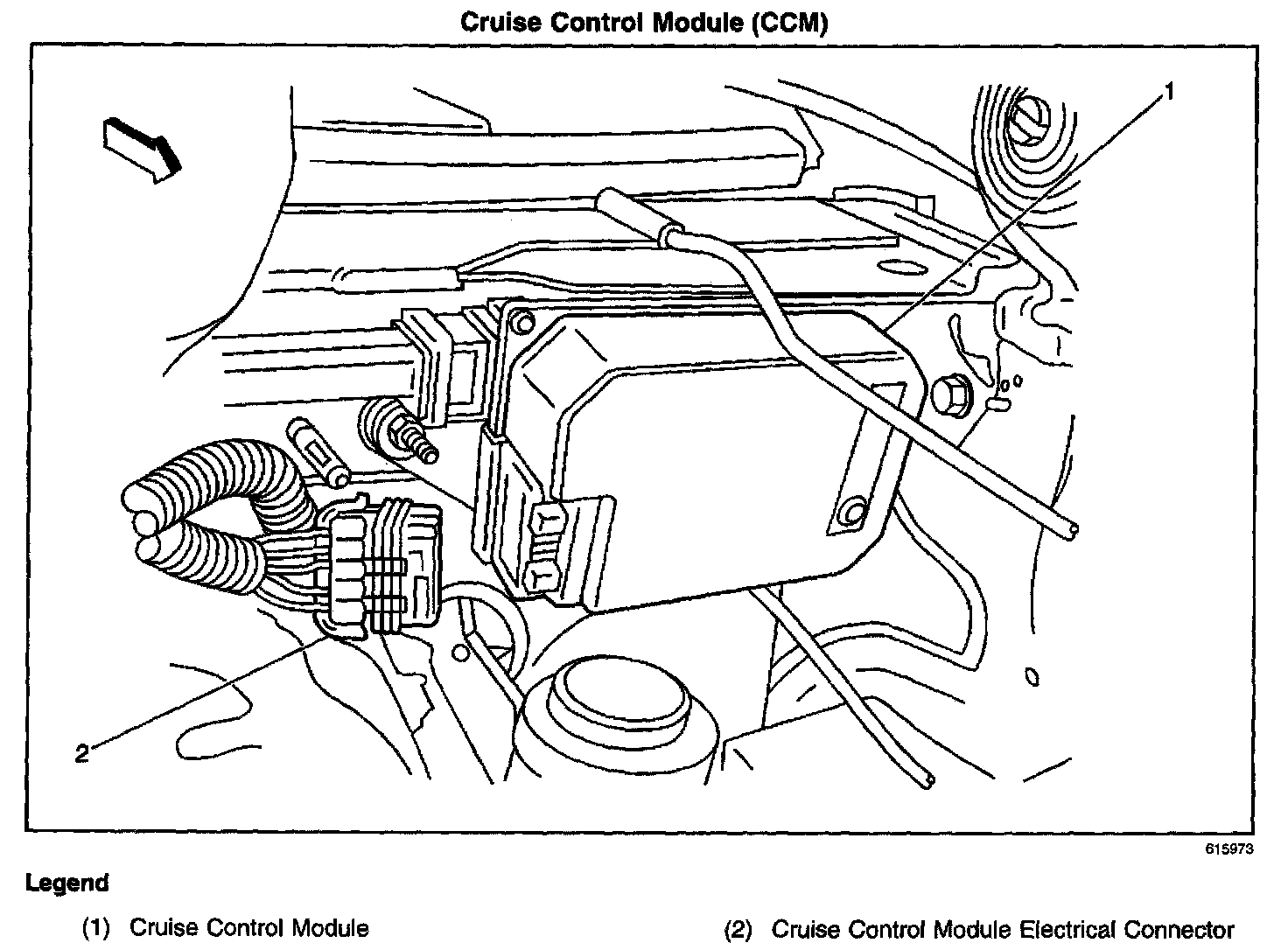 Cruise Control Module (CCM)

1

2

615973

Legend

(1) Cruise Control Module

(2) Cruise Control Module Electrical Connector