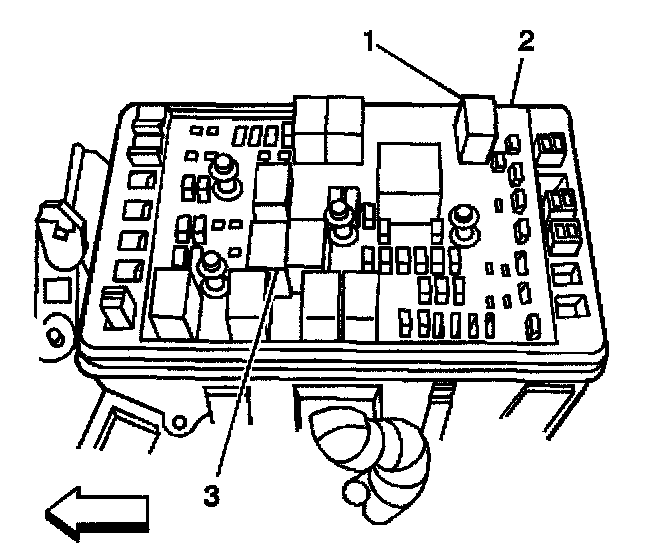 1
2
3