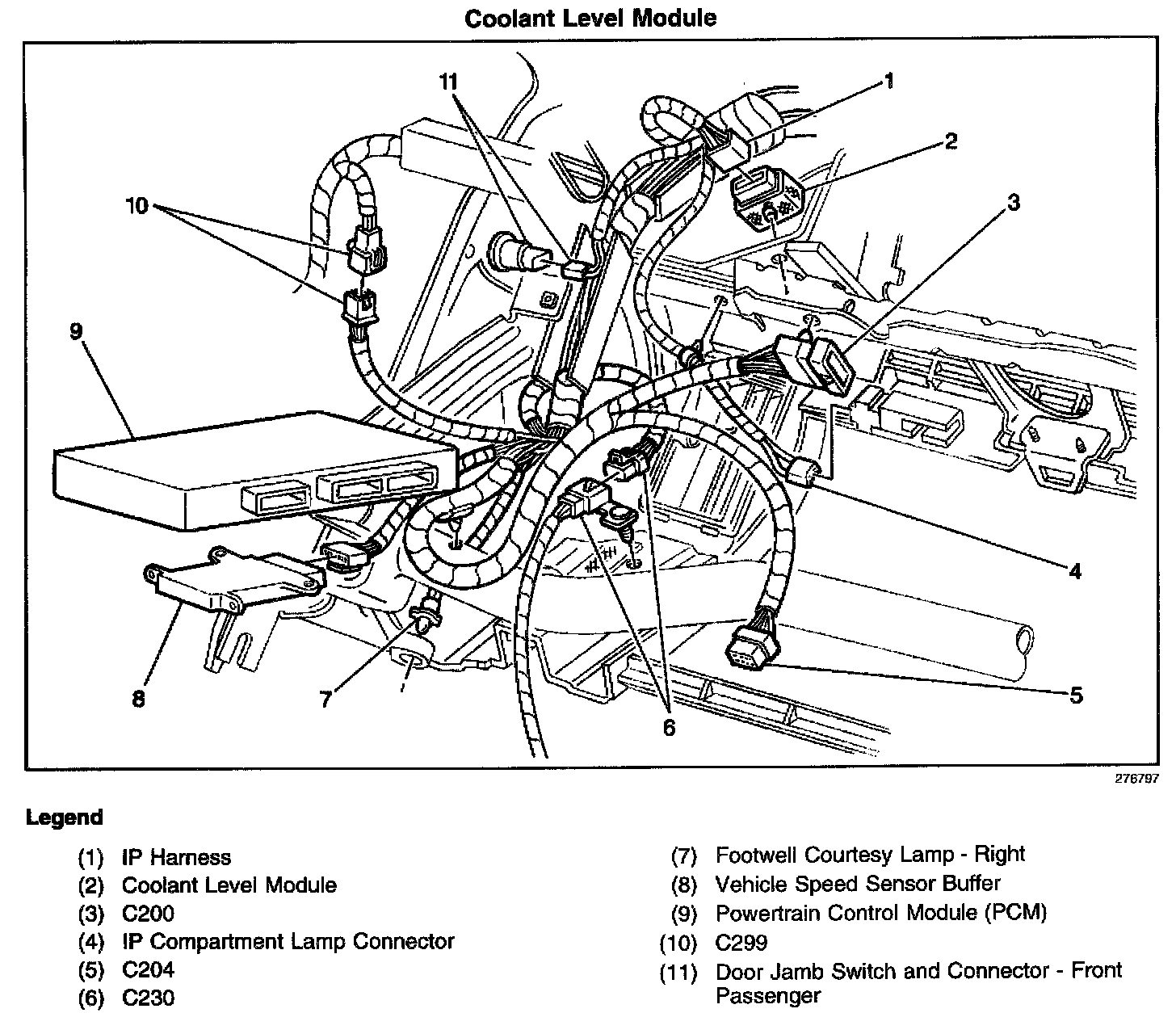 Coolant Level Module

11
1
2
10
3
9
4
8
7
6
5

276797

Legend

(1) IP Harness
(2) Coolant Level Module
(3) C200
(4) IP Compartment Lamp Connector
(5) C204
(6) C230

(7) Footwell Courtesy Lamp - Right
(8) Vehicle Speed Sensor Buffer
(9) Powertrain Control Module (PCM)
(10) C299
(11) Door Jamb Switch and Connector - Front Passenger