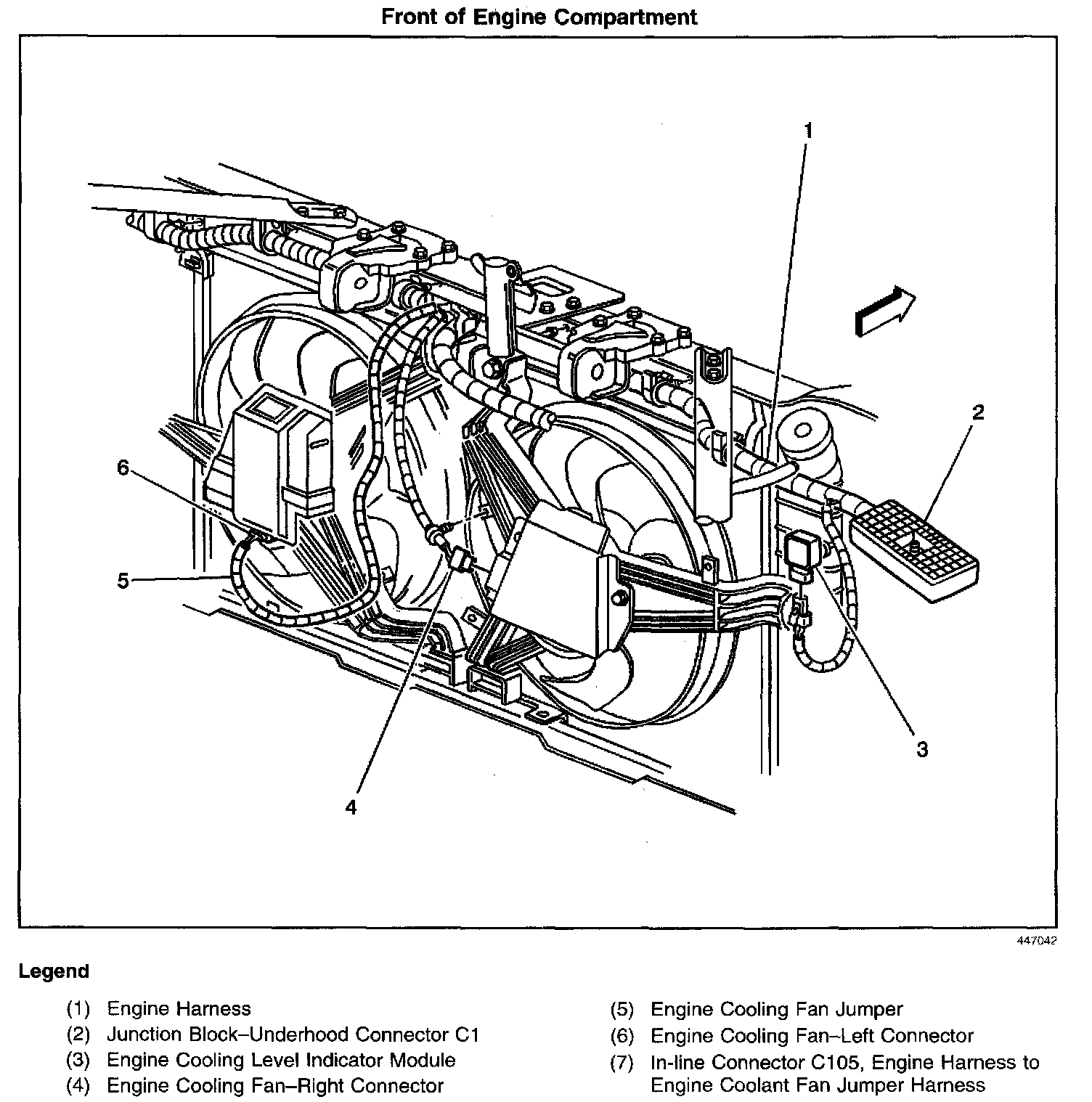 Front of Engine Compartment

1

2

6

5

3

4

447042

Legend

(1) Engine Harness
(2) Junction Block–Underhood Connector C1
(3) Engine Cooling Level Indicator Module
(4) Engine Cooling Fan–Right Connector

(5) Engine Cooling Fan Jumper
(6) Engine Cooling Fan–Left Connector
(7) In-line Connector C105, Engine Harness to Engine Coolant Fan Jumper Harness