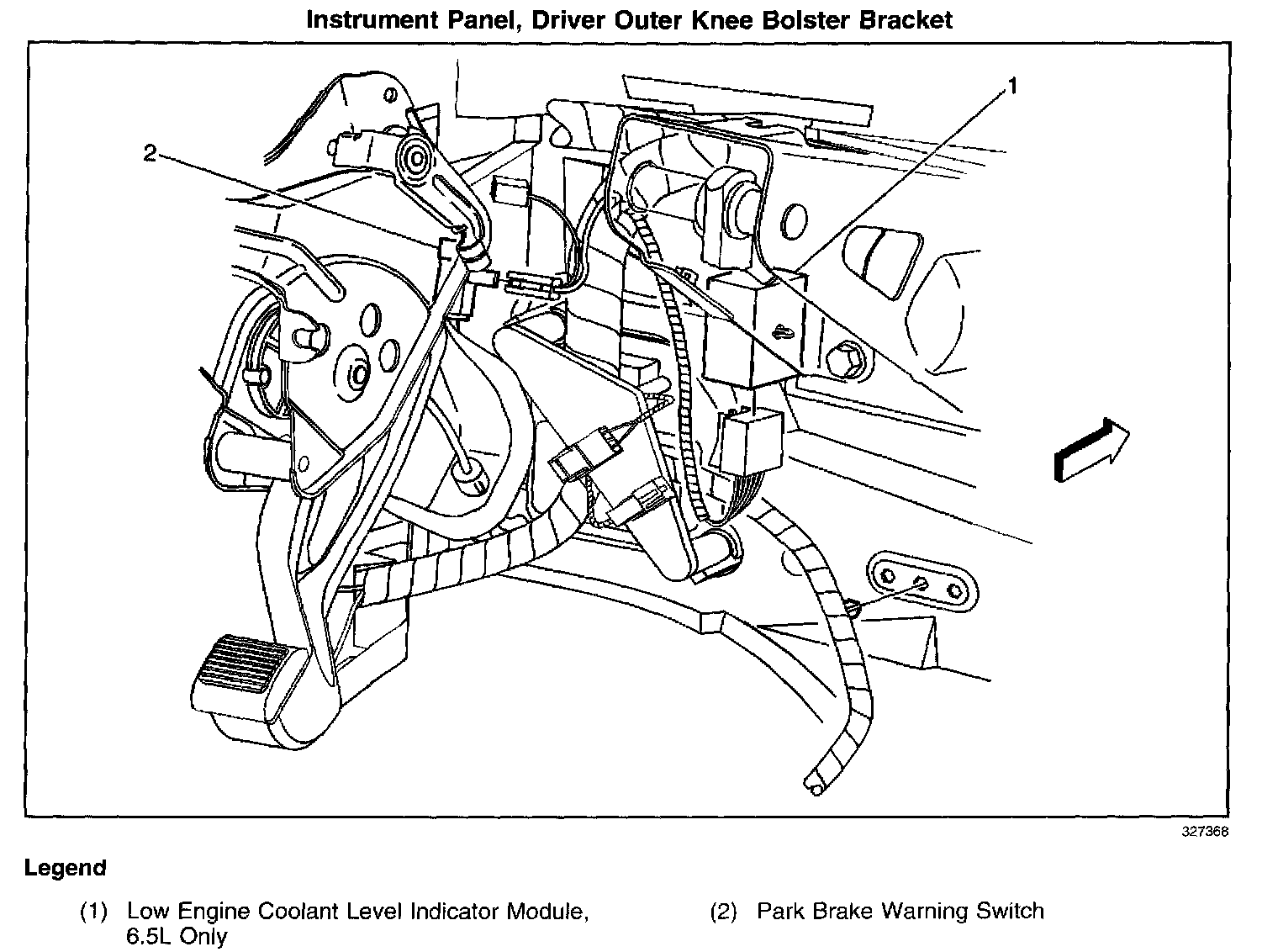 Instrument Panel, Driver Outer Knee Bolster Bracket

2

1

327366

Legend

(1) Low Engine Coolant Level Indicator Module, 6.5L Only

(2) Park Brake Warning Switch