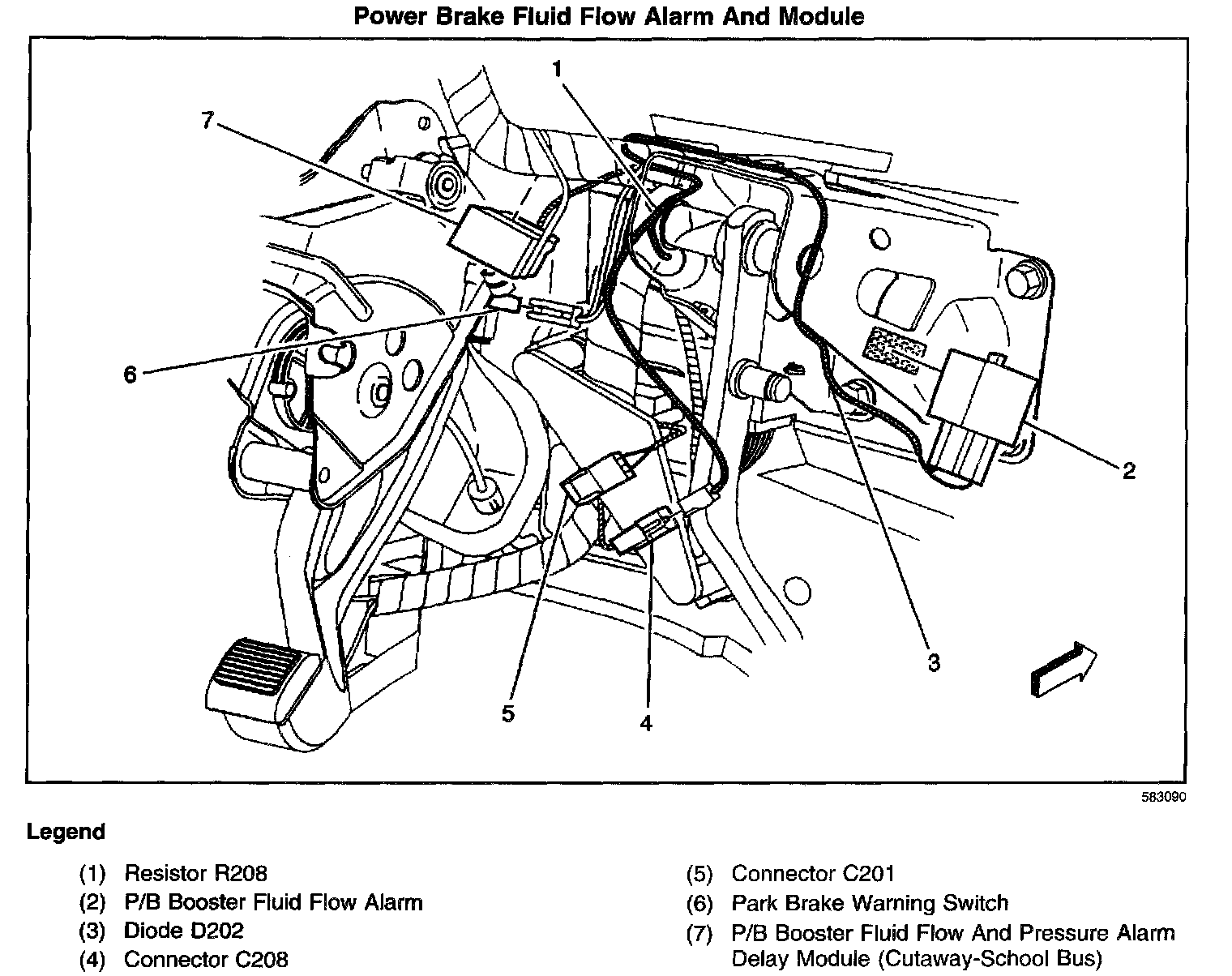 Power Brake Fluid Flow Alarm And Module

1
7
6
2
3
5
4

583090

Legend

(1) Resistor R208
(2) P/B Booster Fluid Flow Alarm
(3) Diode D202
(4) Connector C208

(5) Connector C201
(6) Park Brake Warning Switch
(7) P/B Booster Fluid Flow And Pressure Alarm Delay Module (Cutaway-School Bus)