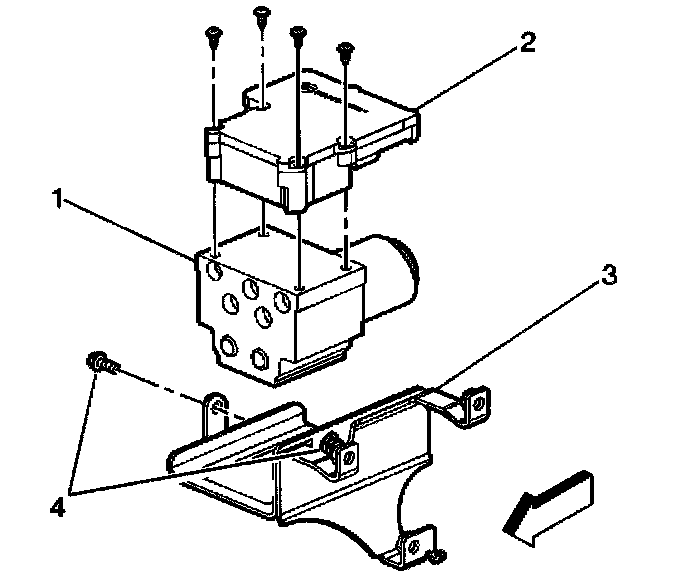 2
1
3
4