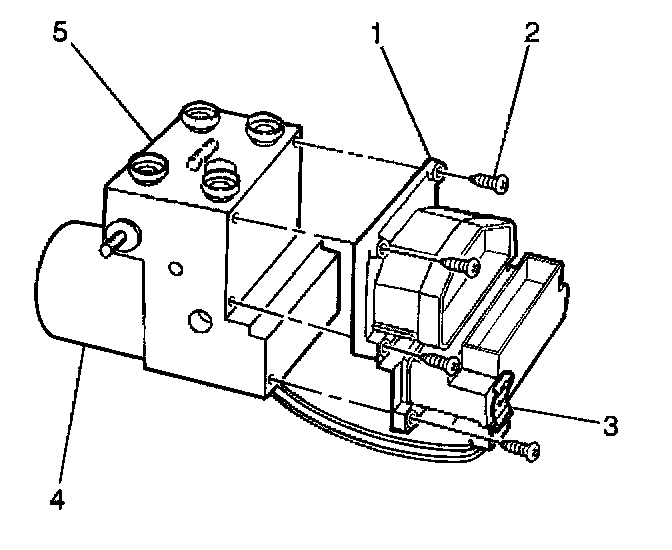 5
1
2
3
4