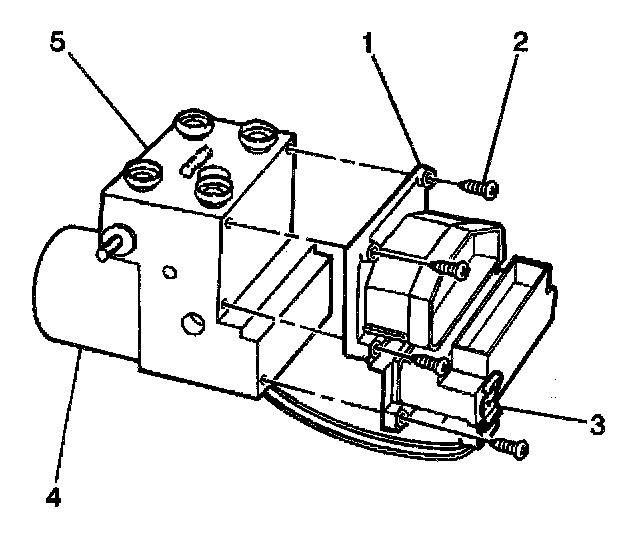 5
1
2
3
4