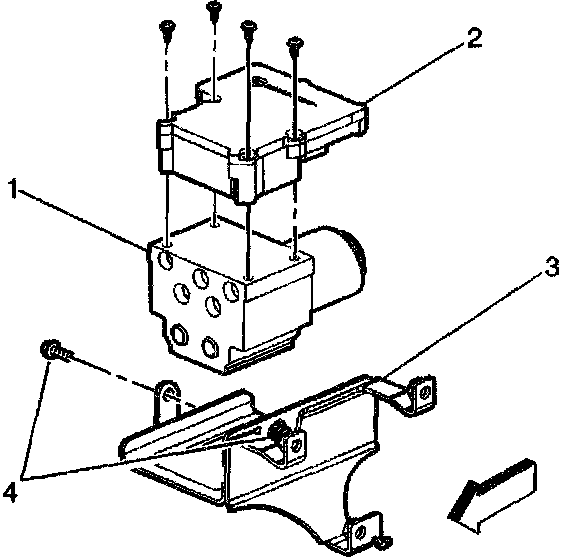 2
1
3
4