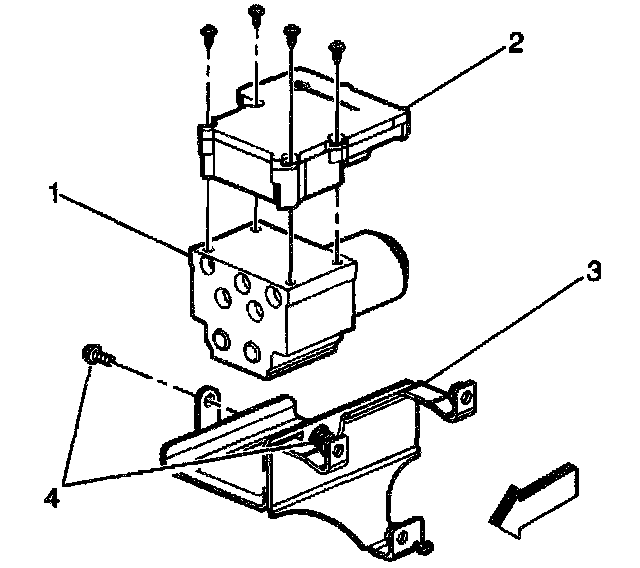 2
1
3
4