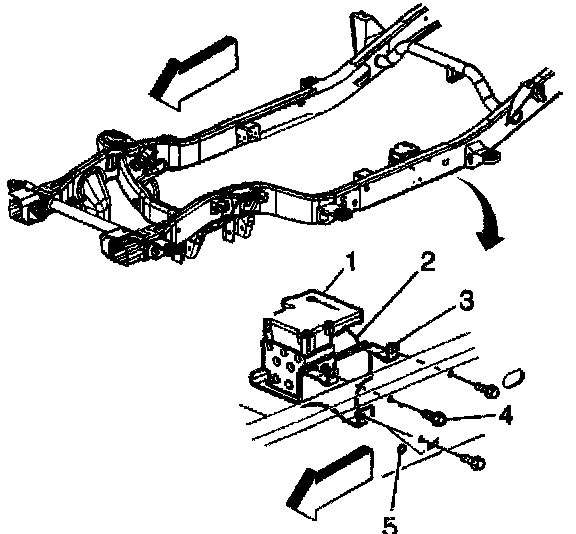 1
2
3
4
5