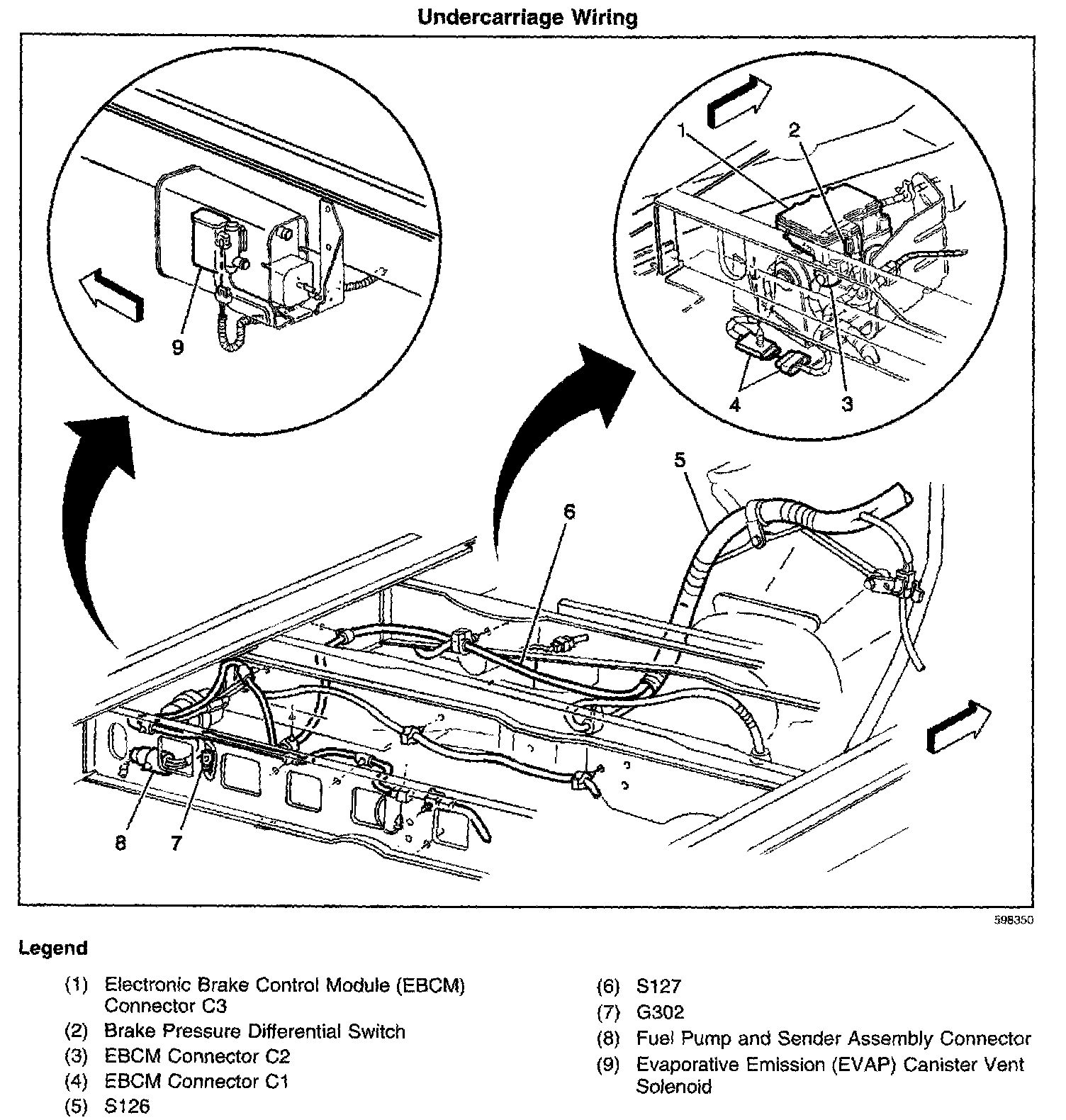 Undercarriage Wiring

9

1
2
4
3

5
6

8
7

598350

Legend

(1) Electronic Brake Control Module (EBCM) Connector C3
(2) Brake Pressure Differential Switch
(3) EBCM Connector C2
(4) EBCM Connector C1
(5) S126

(6) S127
(7) G302
(8) Fuel Pump and Sender Assembly Connector
(9) Evaporative Emission (EVAP) Canister Vent Solenoid