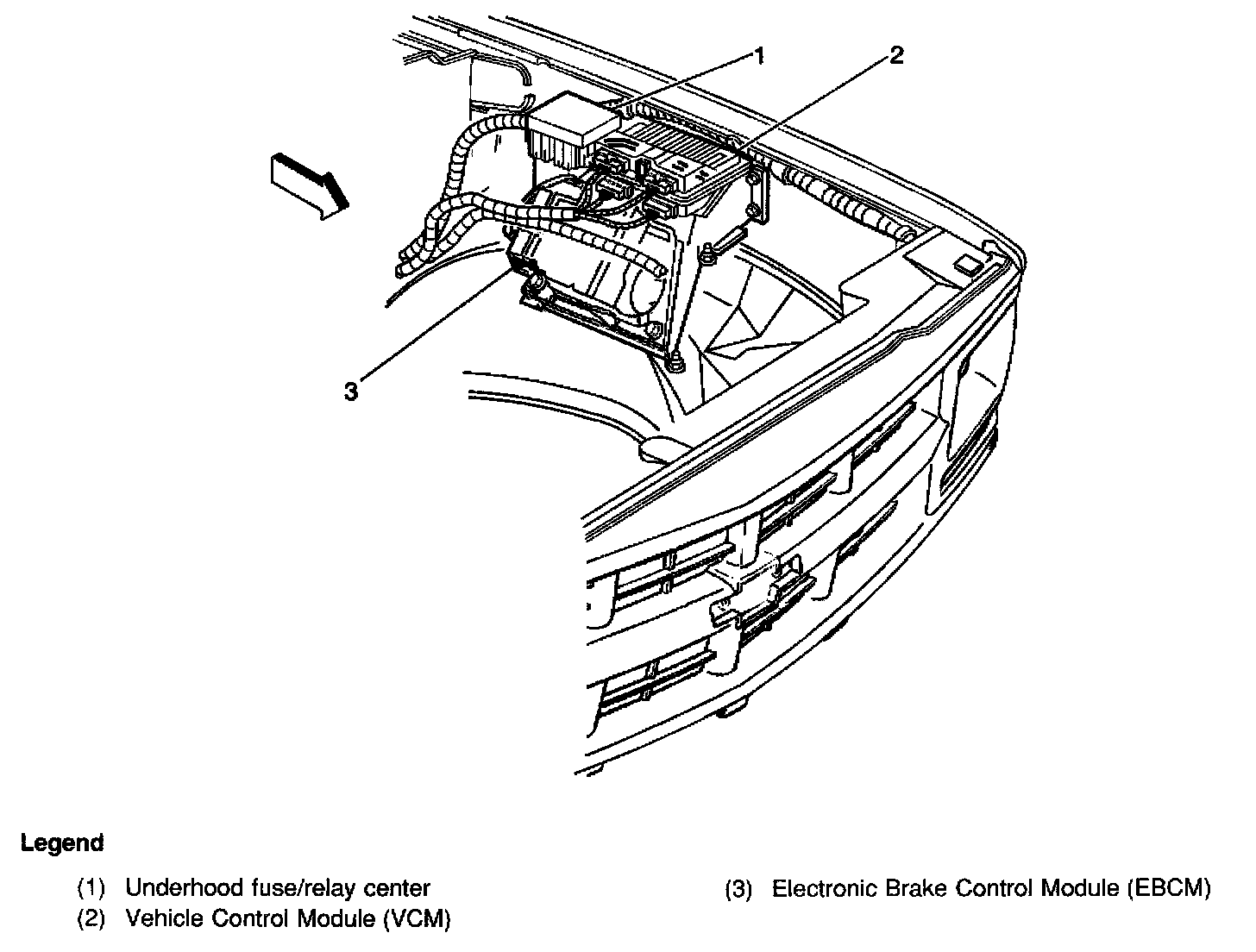 1

2

3

Legend

(1) Underhood fuse/relay center
(2) Vehicle Control Module (VCM)

(3) Electronic Brake Control Module (EBCM)