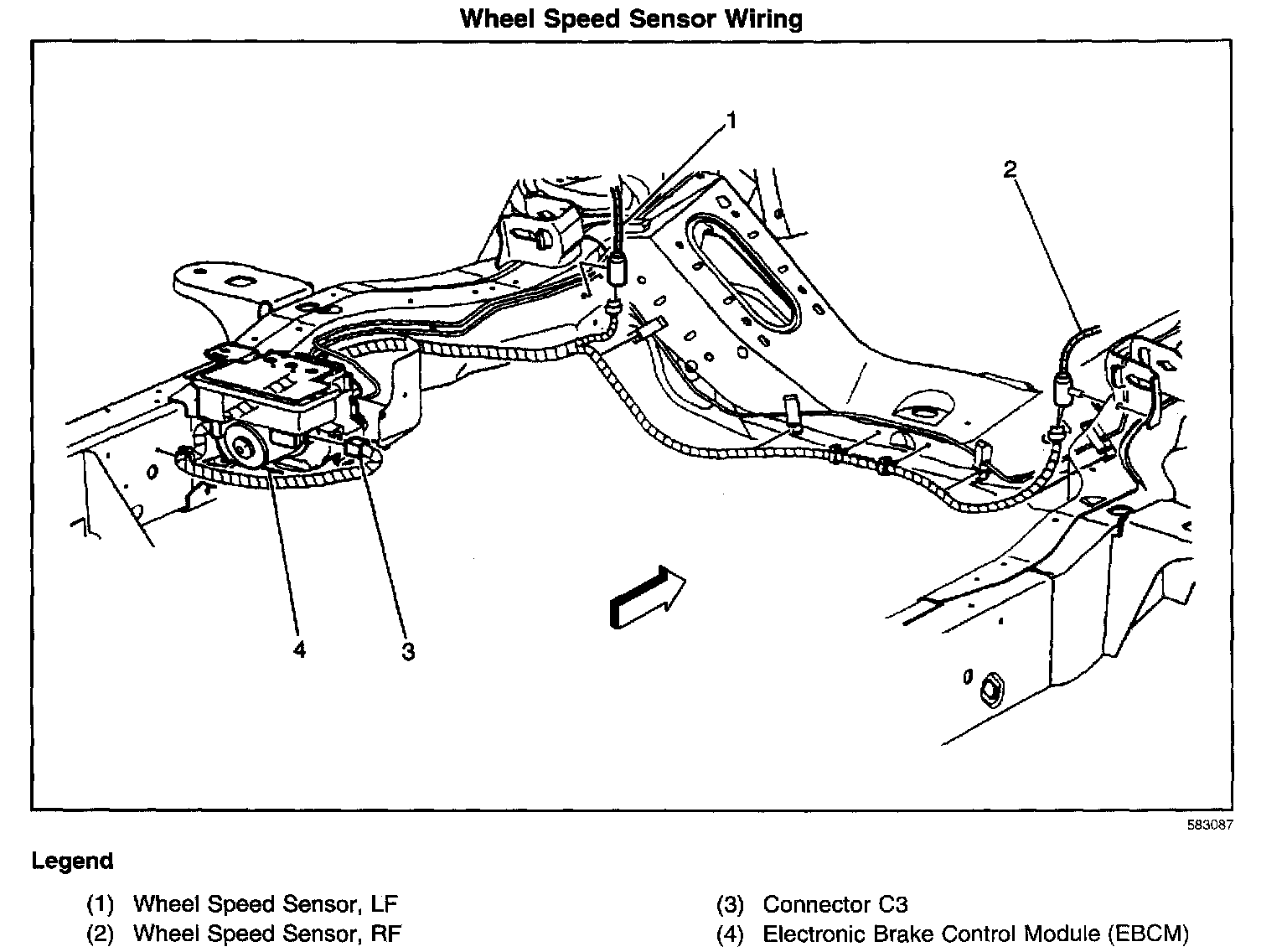 Wheel Speed Sensor Wiring

1

2

4

3

583087

Legend

(1) Wheel Speed Sensor, LF

(2) Wheel Speed Sensor, RF

(3) Connector C3

(4) Electronic Brake Control Module (EBCM)