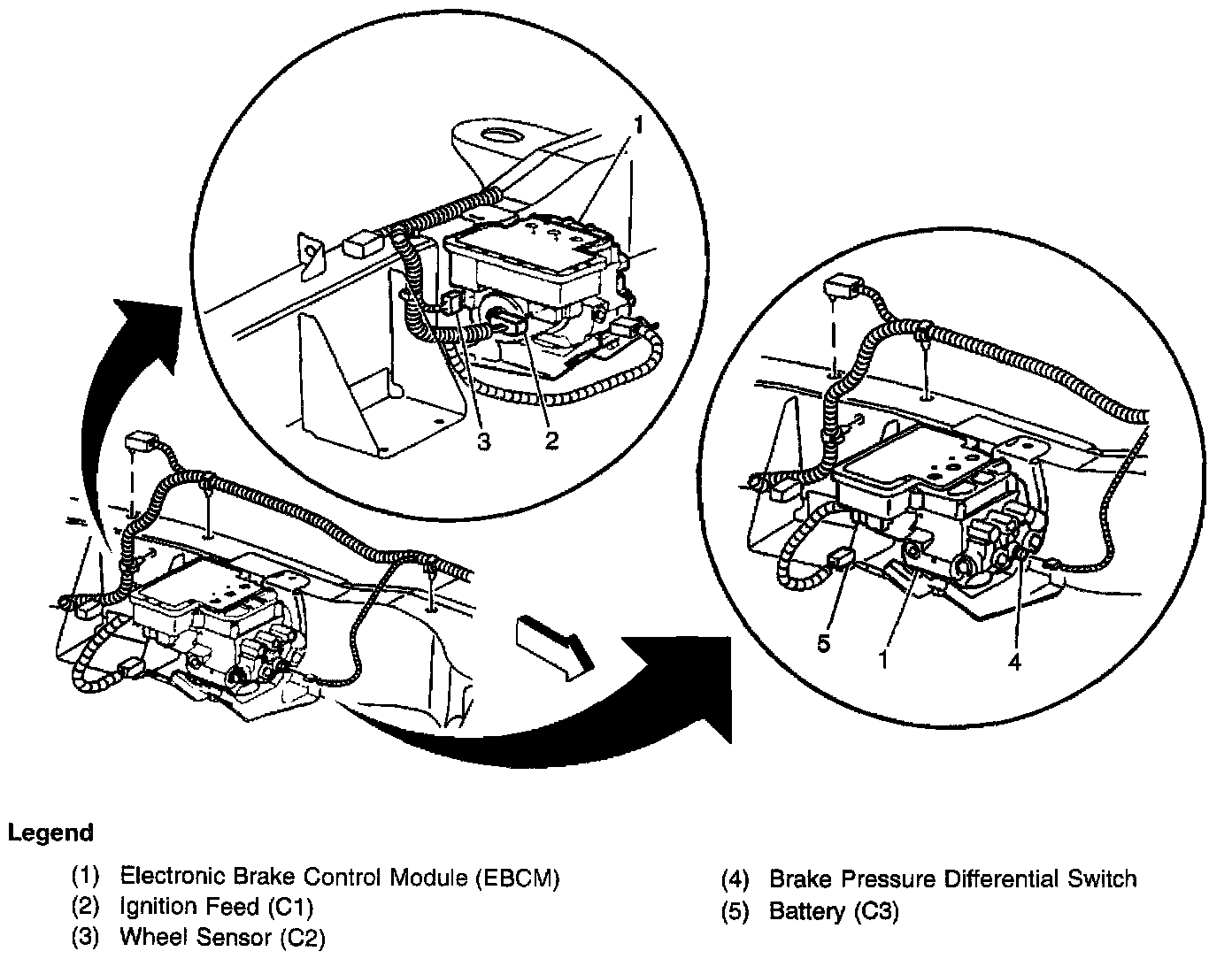 1

3 2

5 1 4

Legend

(1) Electronic Brake Control Module (EBCM)
(2) Ignition Feed (C1)
(3) Wheel Sensor (C2)

(4) Brake Pressure Differential Switch
(5) Battery (C3)