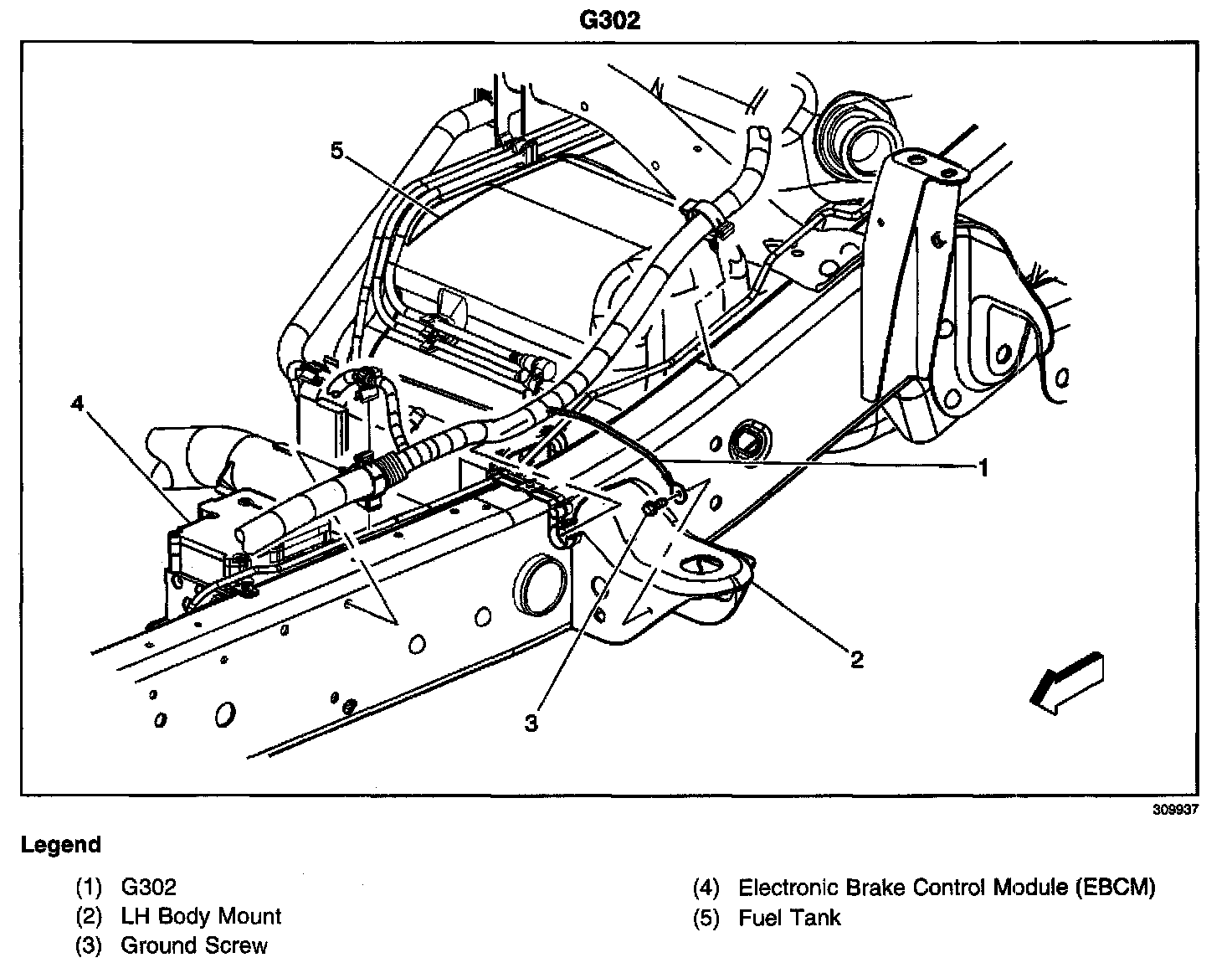 G302

5

4

1

2

3

309937

Legend

(1) G302
(2) LH Body Mount
(3) Ground Screw

(4) Electronic Brake Control Module (EBCM)
(5) Fuel Tank