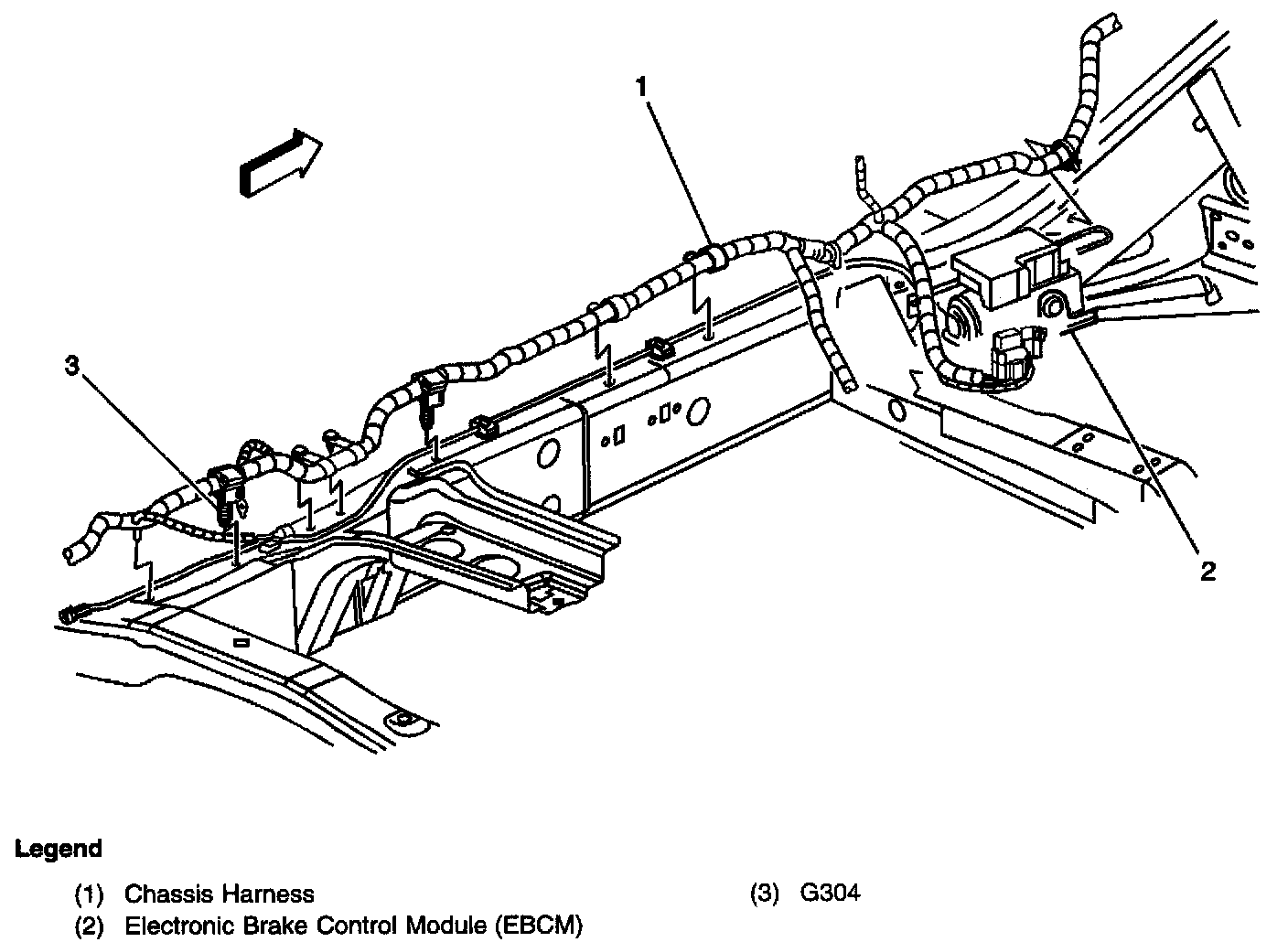 1

3

2

Legend

(1) Chassis Harness

(2) Electronic Brake Control Module (EBCM)

(3) G304