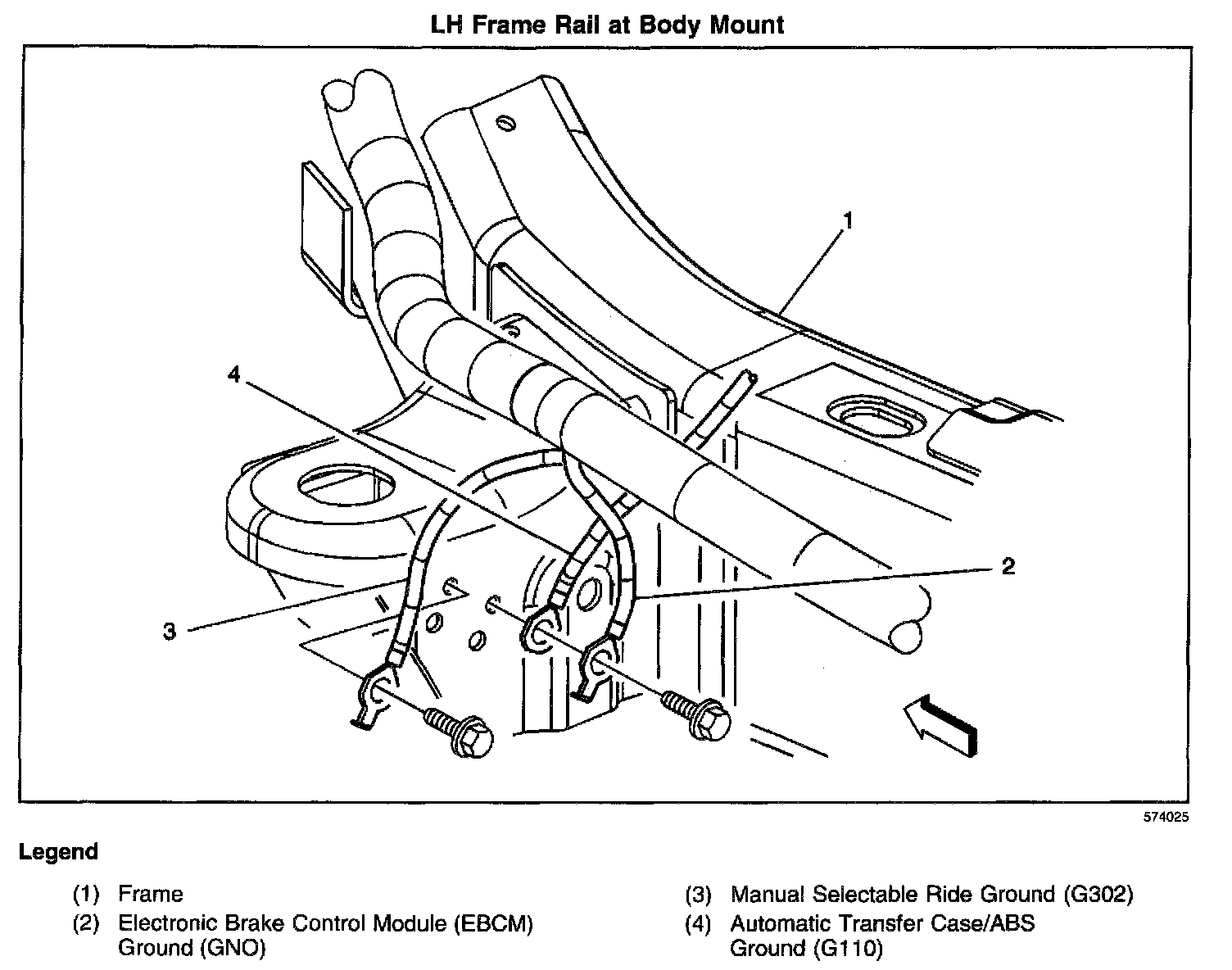 LH Frame Rail at Body Mount

1

4

2

3

574025

Legend

(1) Frame

(2) Electronic Brake Control Module (EBCM) Ground (GNO)

(3) Manual Selectable Ride Ground (G302)

(4) Automatic Transfer Case/ABS Ground (G110)