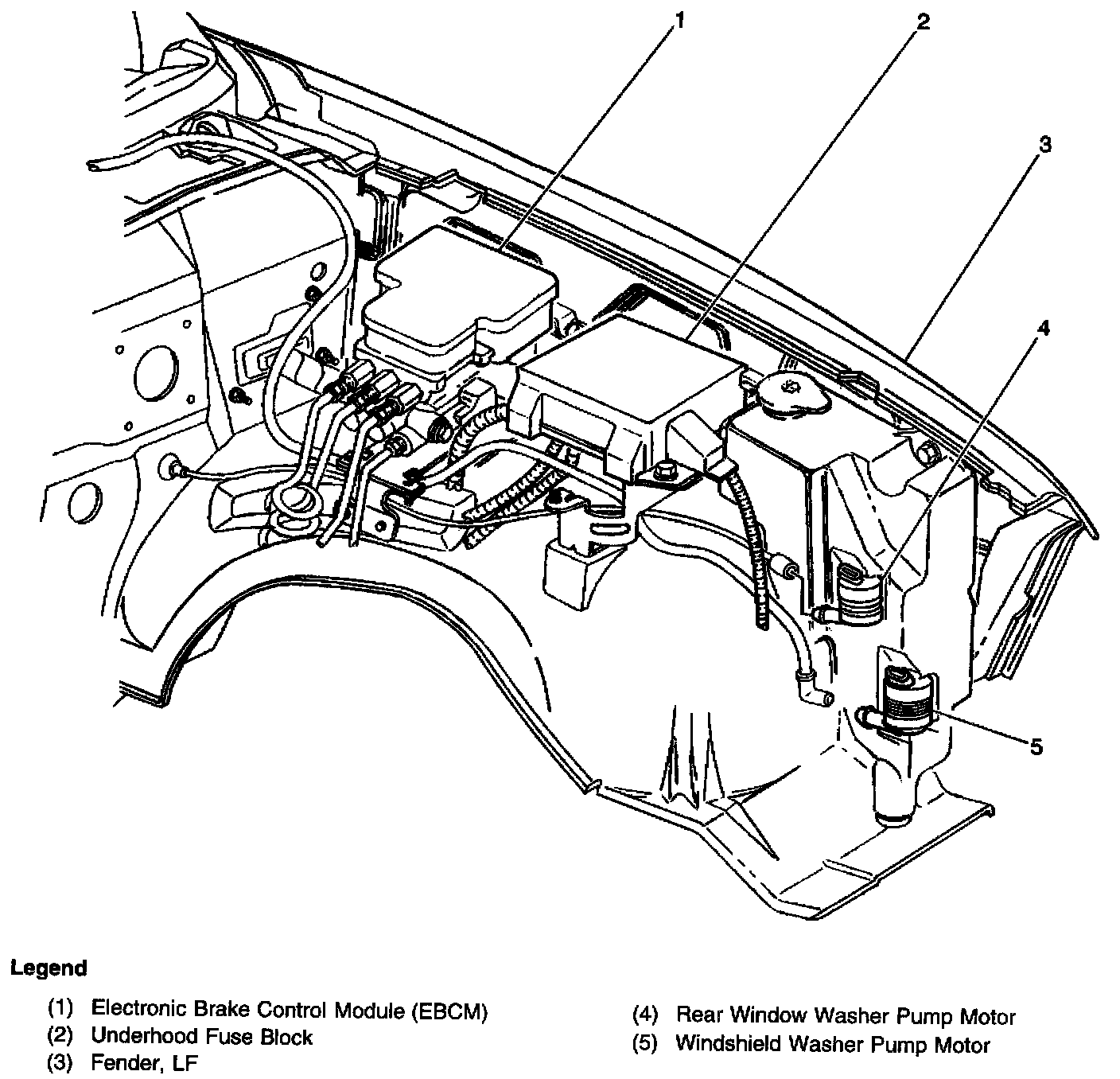 1
2
3
4
5

Legend

(1) Electronic Brake Control Module (EBCM)
(2) Underhood Fuse Block
(3) Fender, LF

(4) Rear Window Washer Pump Motor
(5) Windshield Washer Pump Motor