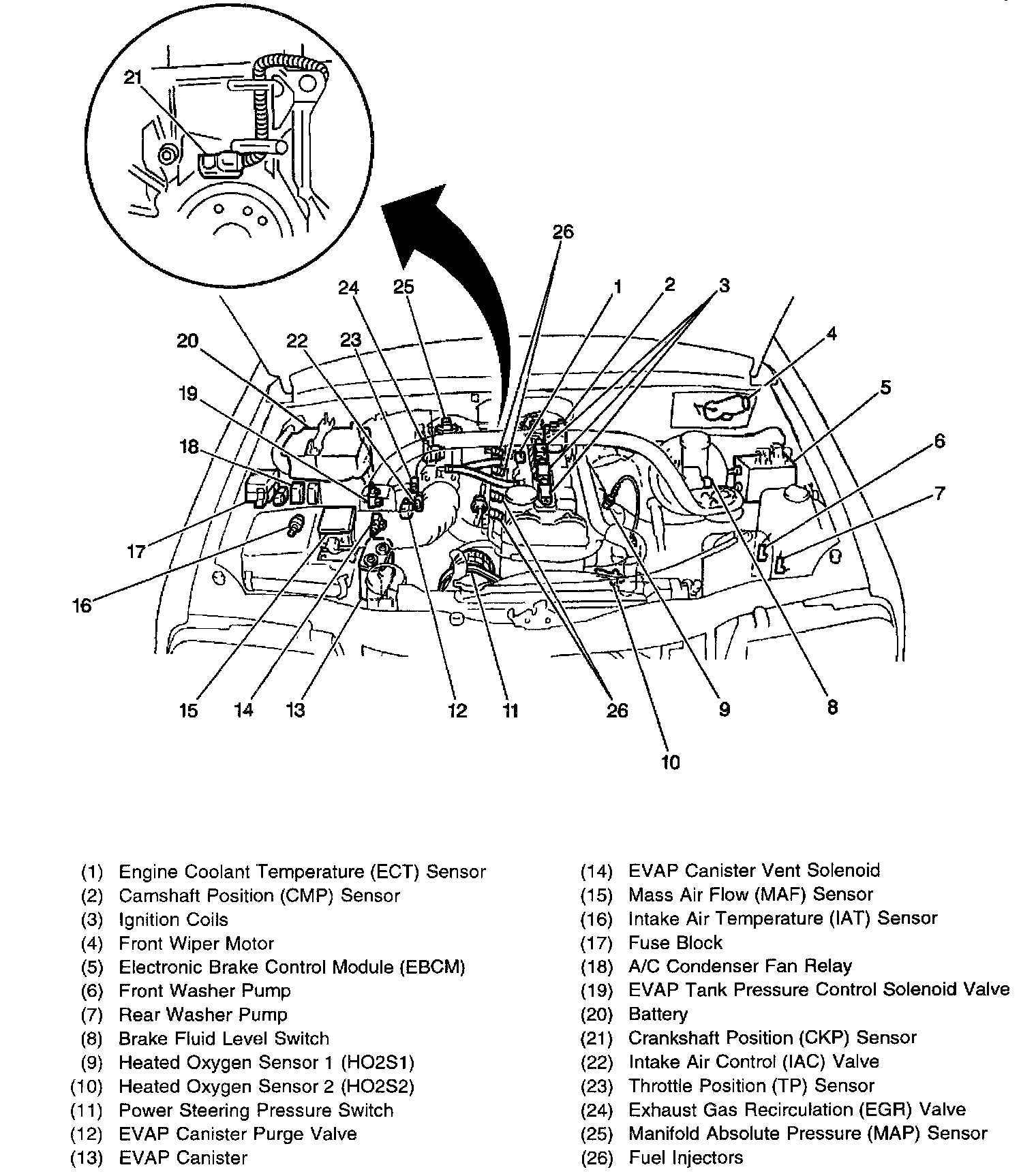 21

26

24 25 1 2 3

20 22 23 4

19 5

18 6

7

17

16

15 14 13 12 11 26 9 8

10

(1) Engine Coolant Temperature (ECT) Sensor
(2) Camshaft Position (CMP) Sensor
(3) Ignition Coils
(4) Front Wiper Motor
(5) Electronic Brake Control Module (EBCM)
(6) Front Washer Pump
(7) Rear Washer Pump
(8) Brake Fluid Level Switch
(9) Heated Oxygen Sensor 1 (HO2S1)
(10) Heated Oxygen Sensor 2 (HO2S2)
(11) Power Steering Pressure Switch
(12) EVAP Canister Purge Valve
(13) EVAP Canister

(14) EVAP Canister Vent Solenoid
(15) Mass Air Flow (MAF) Sensor
(16) Intake Air Temperature (IAT) Sensor
(17) Fuse Block
(18) A/C Condenser Fan Relay
(19) EVAP Tank Pressure Control Solenoid Valve
(20) Battery
(21) Crankshaft Position (CKP) Sensor
(22) Intake Air Control (IAC) Valve
(23) Throttle Position (TP) Sensor
(24) Exhaust Gas Recirculation (EGR) Valve
(25) Manifold Absolute Pressure (MAP) Sensor
(26) Fuel Injectors