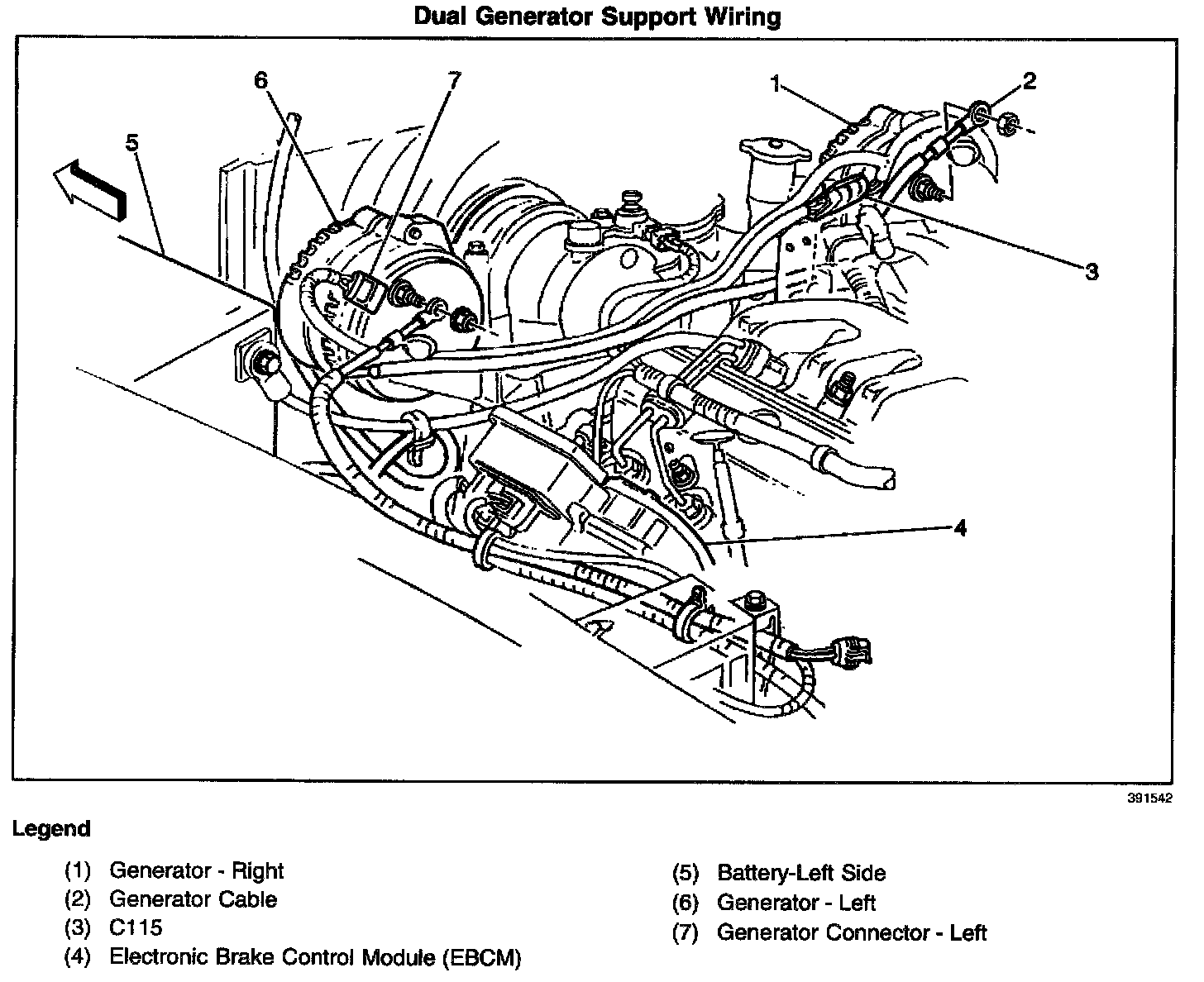 Dual Generator Support Wiring

6
7
5
1
2
3
4

391542

Legend

(1) Generator - Right
(2) Generator Cable
(3) C115
(4) Electronic Brake Control Module (EBCM)

(5) Battery-Left Side
(6) Generator - Left
(7) Generator Connector - Left