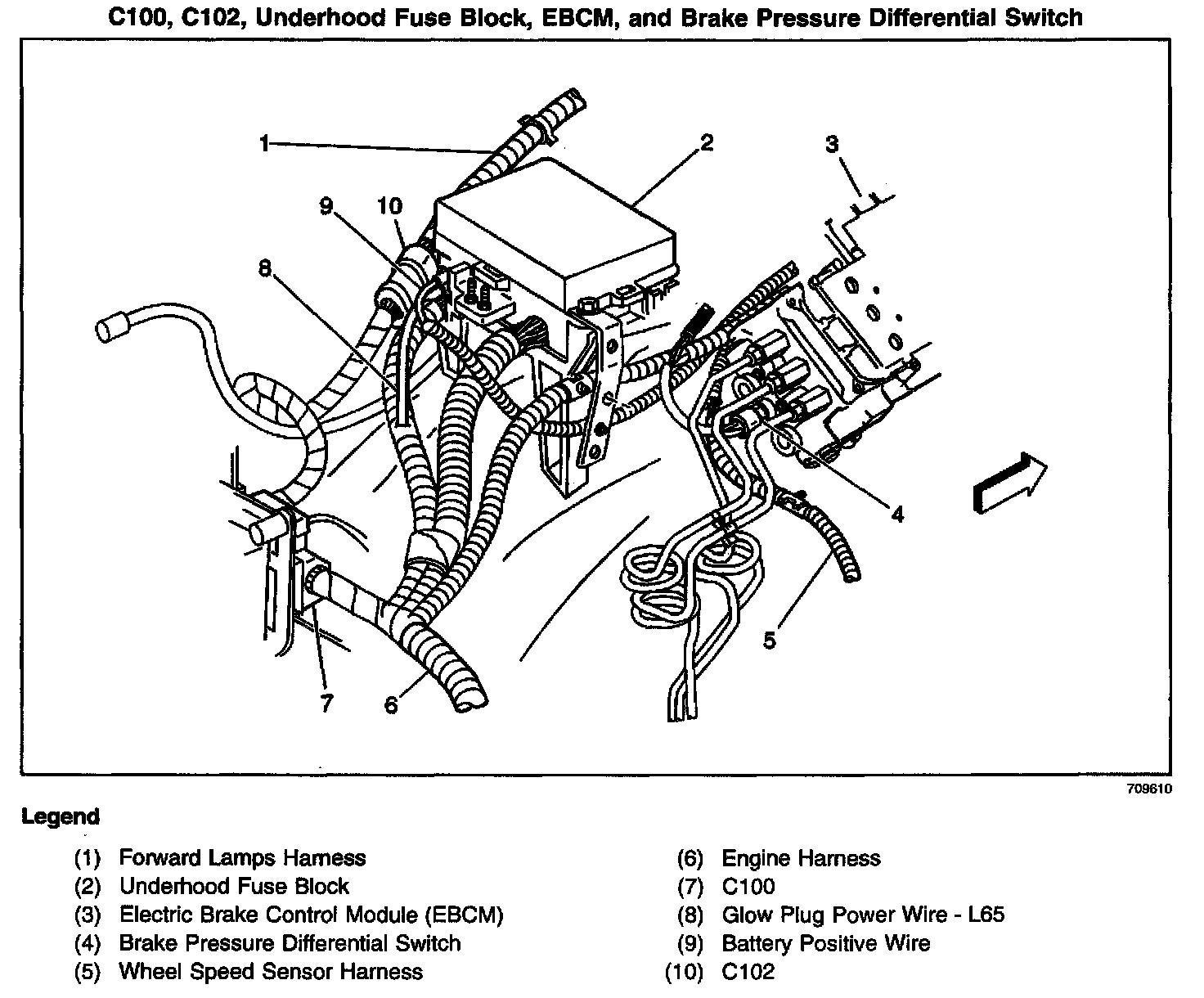 C100, C102, Underhood Fuse Block, EBCM, and Brake Pressure Differential Switch

1
2
3
9
10
8
4
5
7
6

709610

Legend

(1) Forward Lamps Harness
(2) Underhood Fuse Block
(3) Electric Brake Control Module (EBCM)
(4) Brake Pressure Differential Switch
(5) Wheel Speed Sensor Harness

(6) Engine Harness
(7) C100
(8) Glow Plug Power Wire - L65
(9) Battery Positive Wire
(10) C102