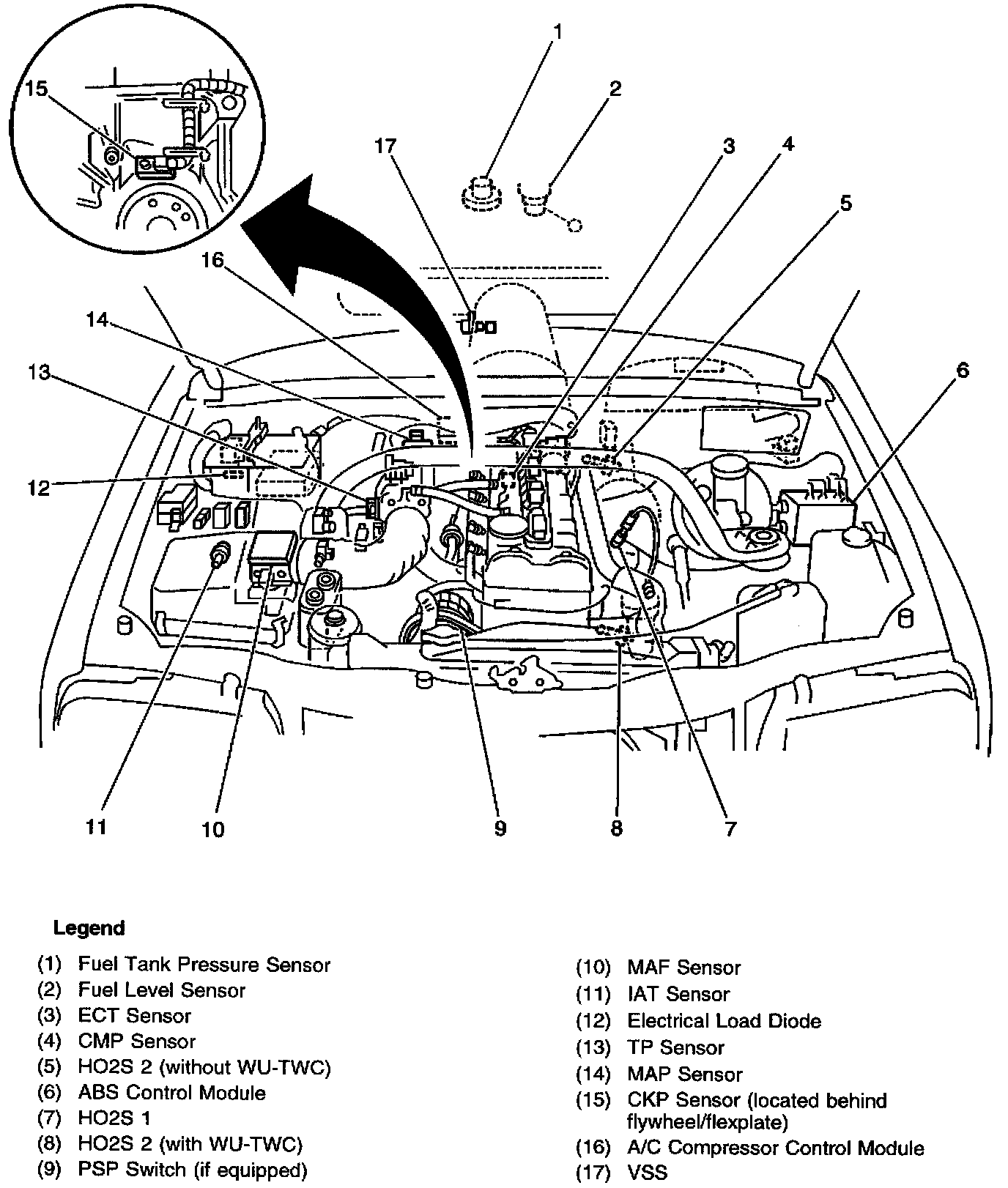 15

1

2

17

3

4

5

16

14

13

6

12

11

10

9

8

7

Legend

(1) Fuel Tank Pressure Sensor
(2) Fuel Level Sensor
(3) ECT Sensor
(4) CMP Sensor
(5) HO2S 2 (without WU-TWC)
(6) ABS Control Module
(7) HO2S 1
(8) HO2S 2 (with WU-TWC)
(9) PSP Switch (if equipped)

(10) MAF Sensor
(11) IAT Sensor
(12) Electrical Load Diode
(13) TP Sensor
(14) MAP Sensor
(15) CKP Sensor (located behind flywheel/flexplate)
(16) A/C Compressor Control Module
(17) VSS