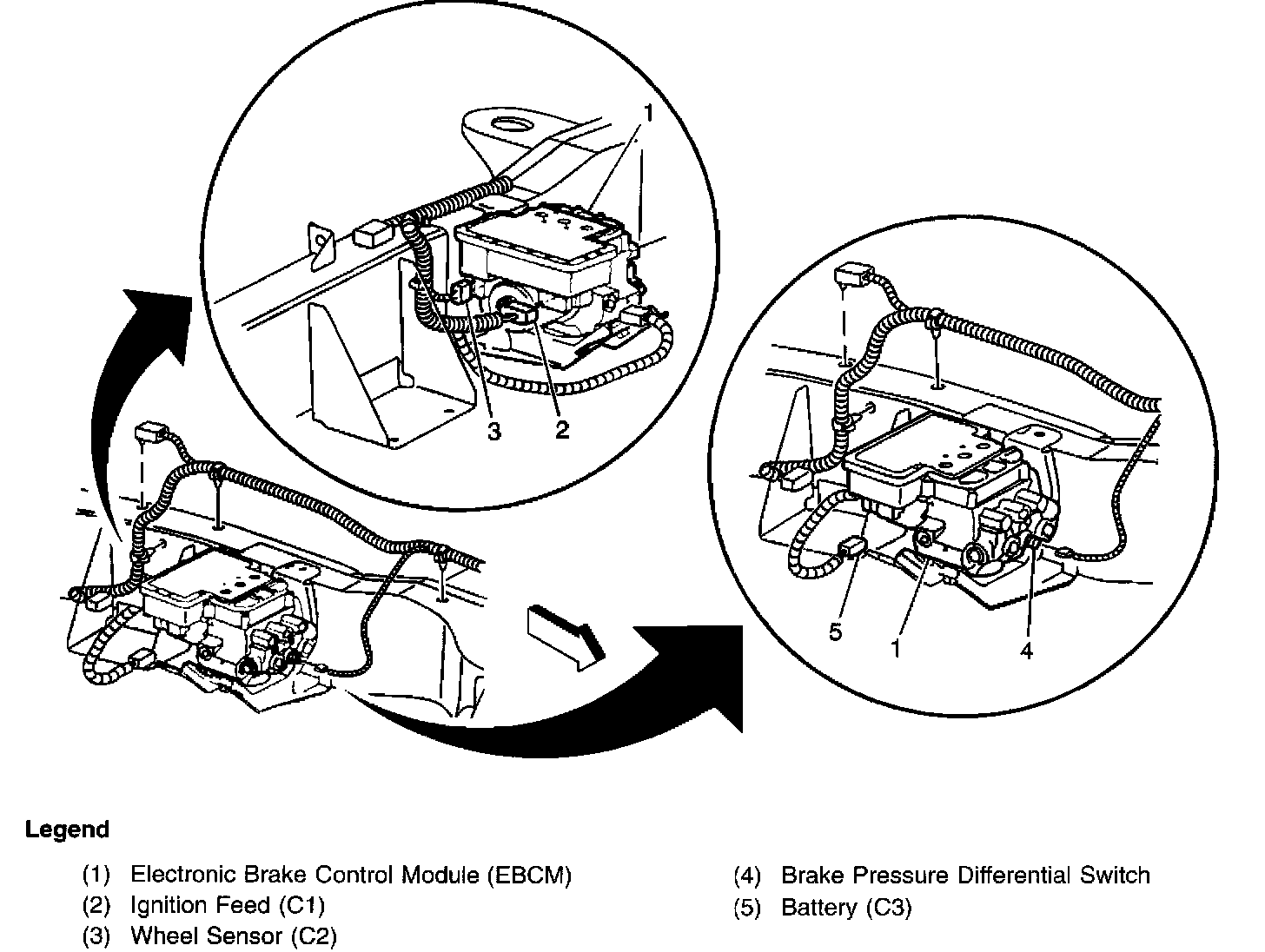 1
3
2
5
1
4

Legend

(1) Electronic Brake Control Module (EBCM)
(2) Ignition Feed (C1)
(3) Wheel Sensor (C2)

(4) Brake Pressure Differential Switch
(5) Battery (C3)