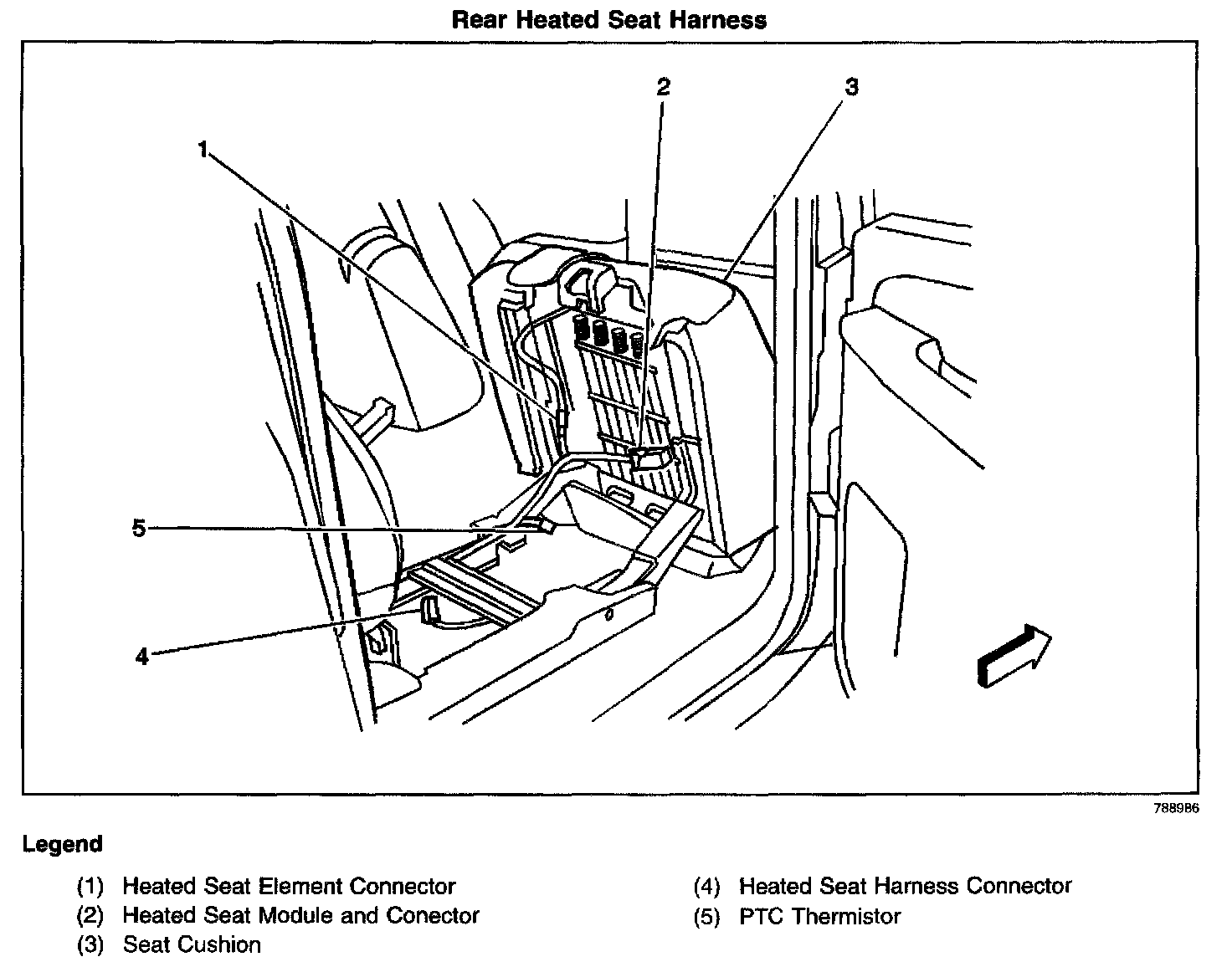 Rear Heated Seat Harness

2
3
1
5
4

788986

Legend

(1) Heated Seat Element Connector
(2) Heated Seat Module and Conector
(3) Seat Cushion

(4) Heated Seat Harness Connector
(5) PTC Thermistor