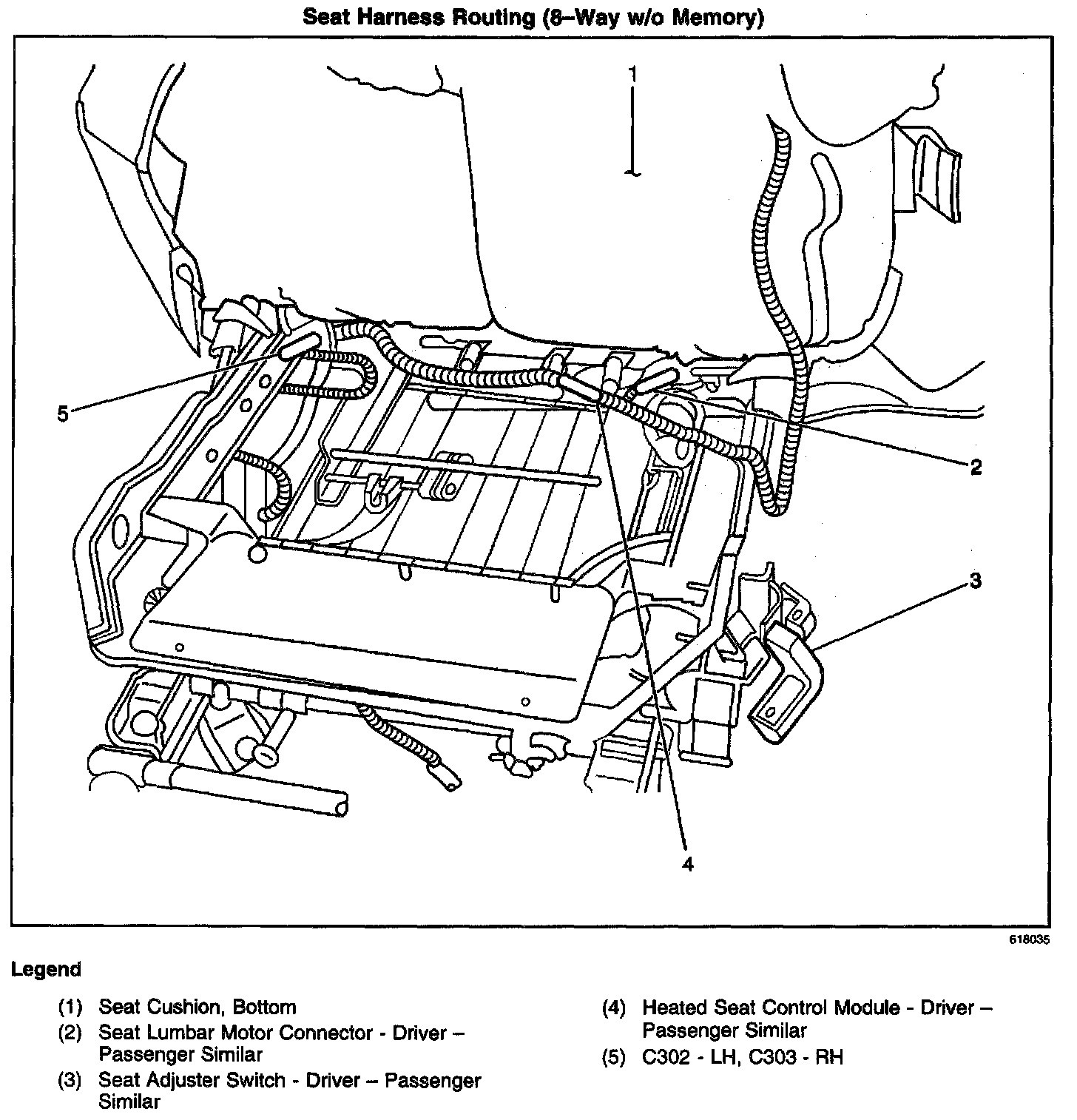 Seat Harness Routing (8–Way w/o Memory)

1

5

2

3

4

618035

Legend

(1) Seat Cushion, Bottom
(2) Seat Lumbar Motor Connector - Driver – Passenger Similar
(3) Seat Adjuster Switch - Driver – Passenger Similar
(4) Heated Seat Control Module - Driver – Passenger Similar
(5) C302 - LH, C303 - RH