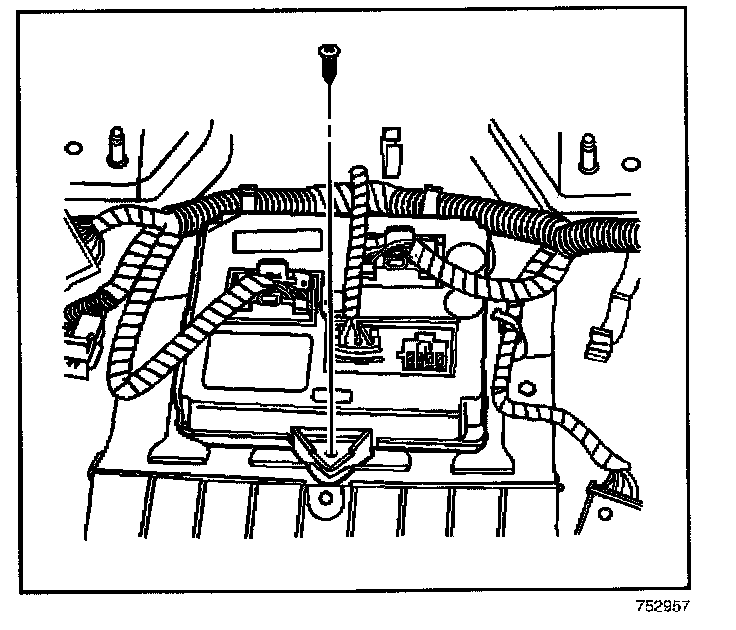 752957