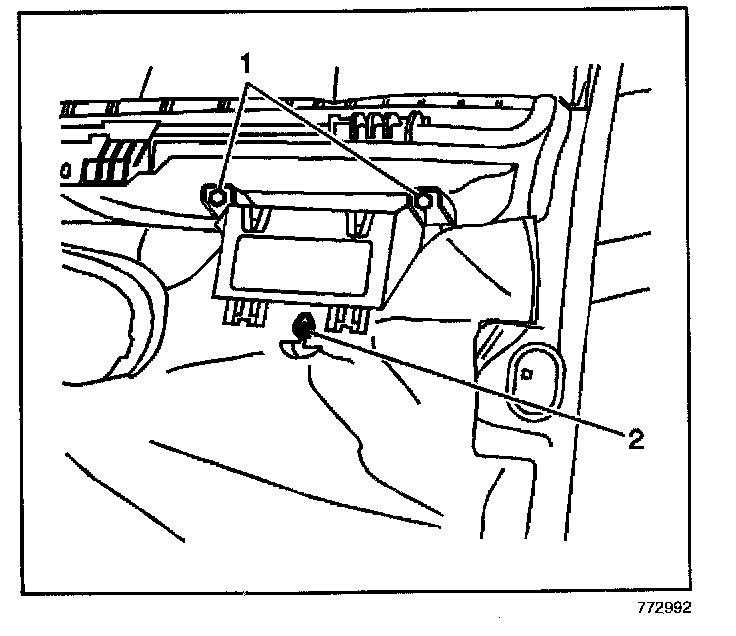 1
2
772992