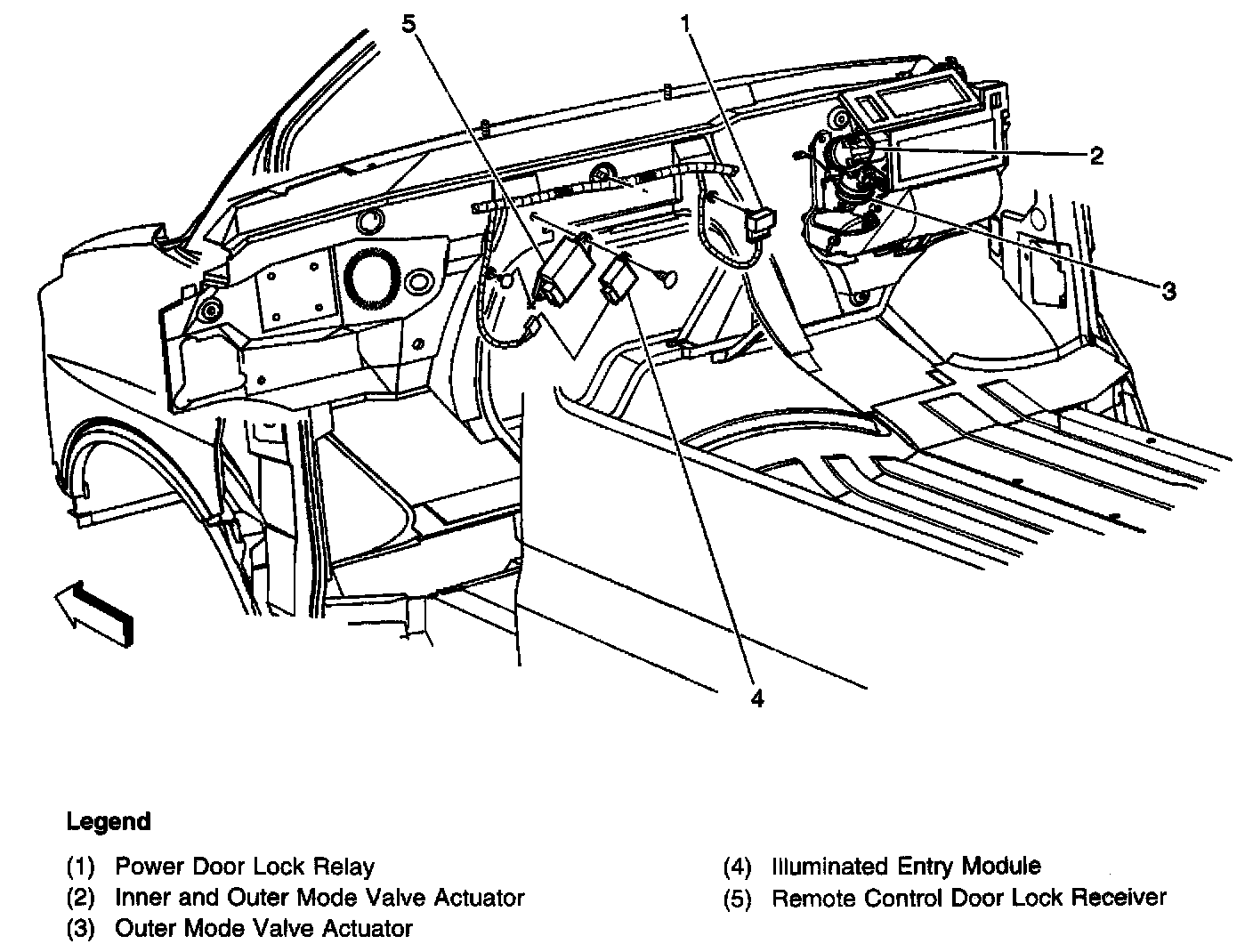 5
1
2
3
4

Legend

(1) Power Door Lock Relay
(2) Inner and Outer Mode Valve Actuator
(3) Outer Mode Valve Actuator

(4) Illuminated Entry Module
(5) Remote Control Door Lock Receiver