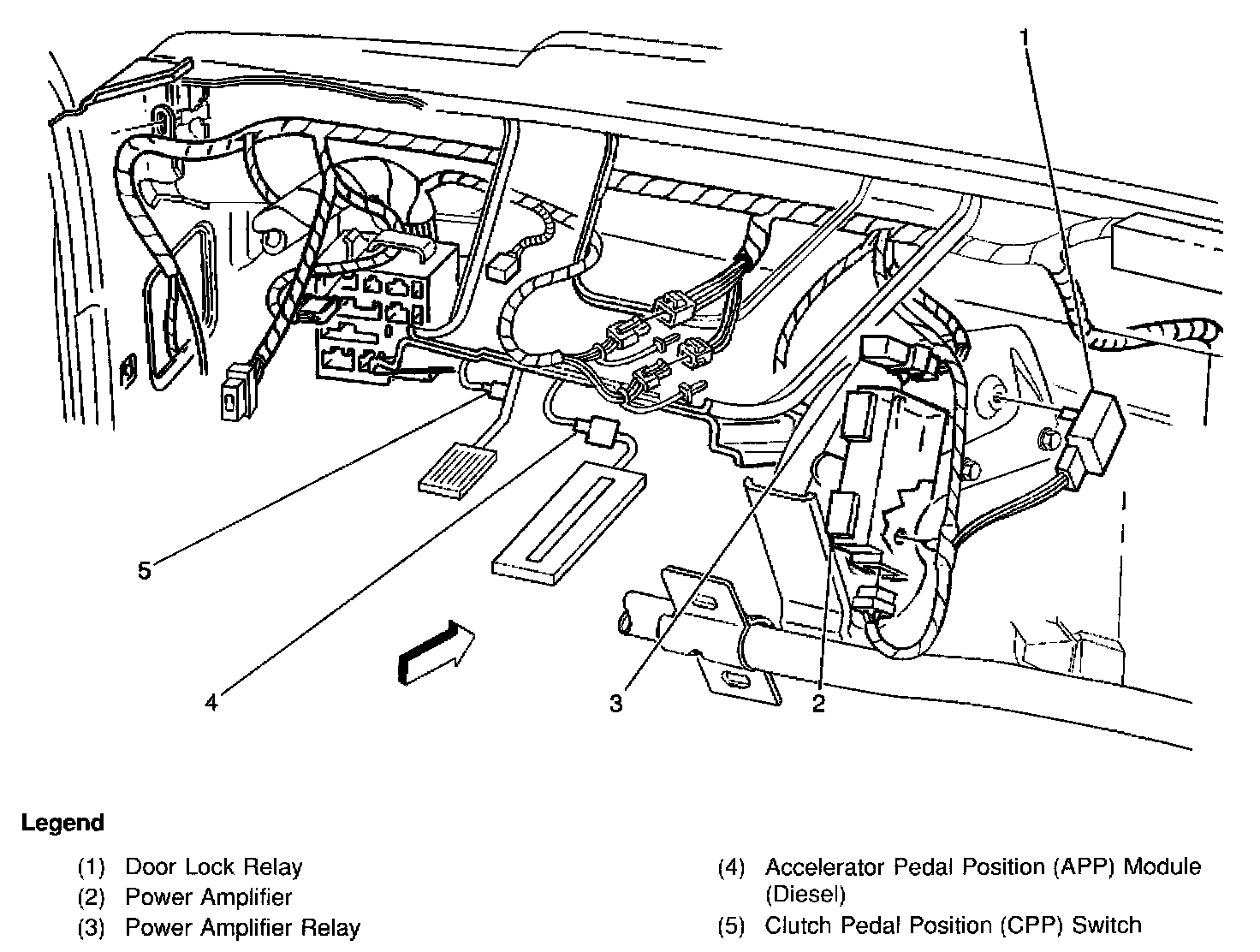 1

5

4

3

2

Legend

(1) Door Lock Relay
(2) Power Amplifier
(3) Power Amplifier Relay

(4) Accelerator Pedal Position (APP) Module (Diesel)
(5) Clutch Pedal Position (CPP) Switch