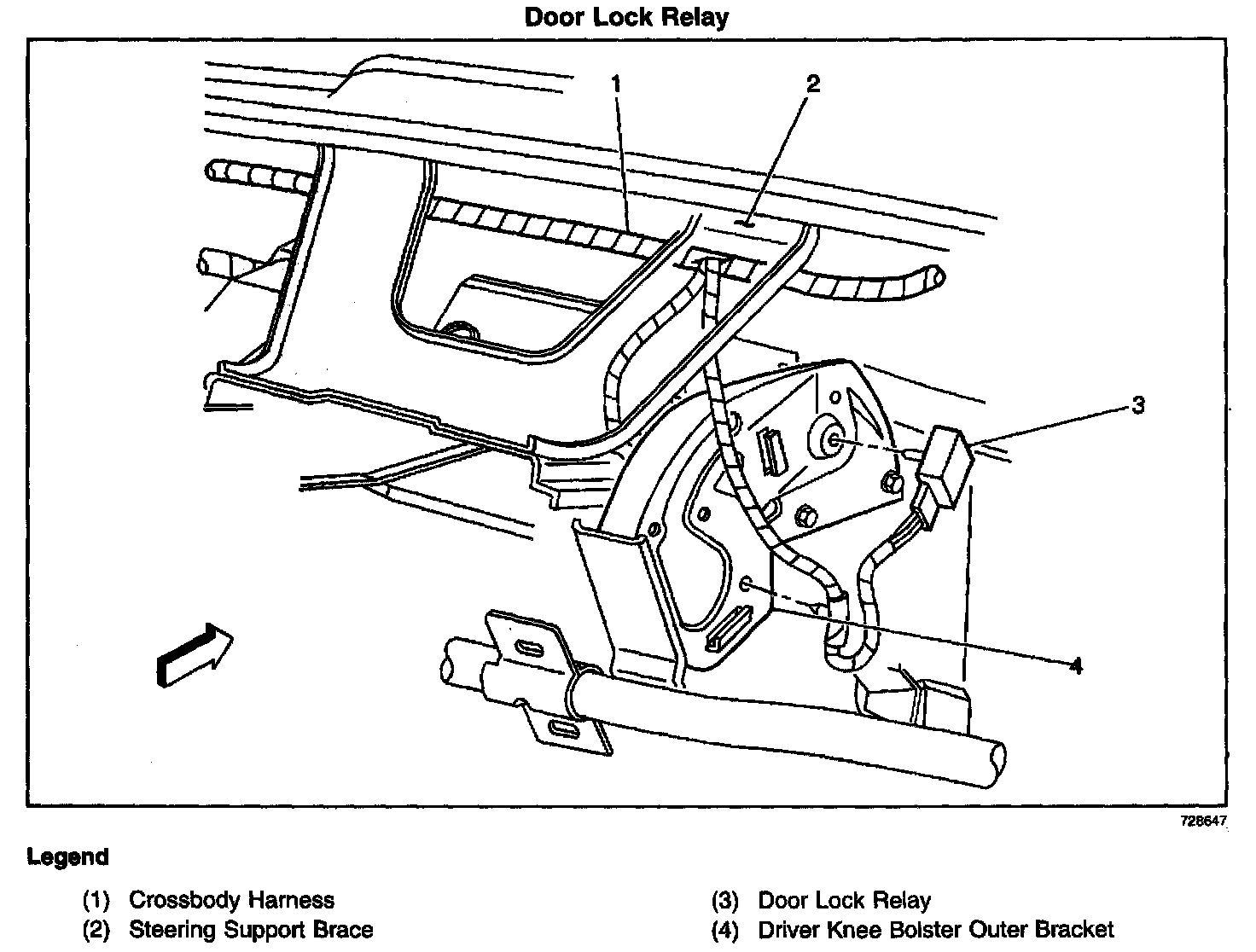 Door Lock Relay

1
2
3
4

728647

Legend

(1) Crossbody Harness
(2) Steering Support Brace

(3) Door Lock Relay
(4) Driver Knee Bolster Outer Bracket