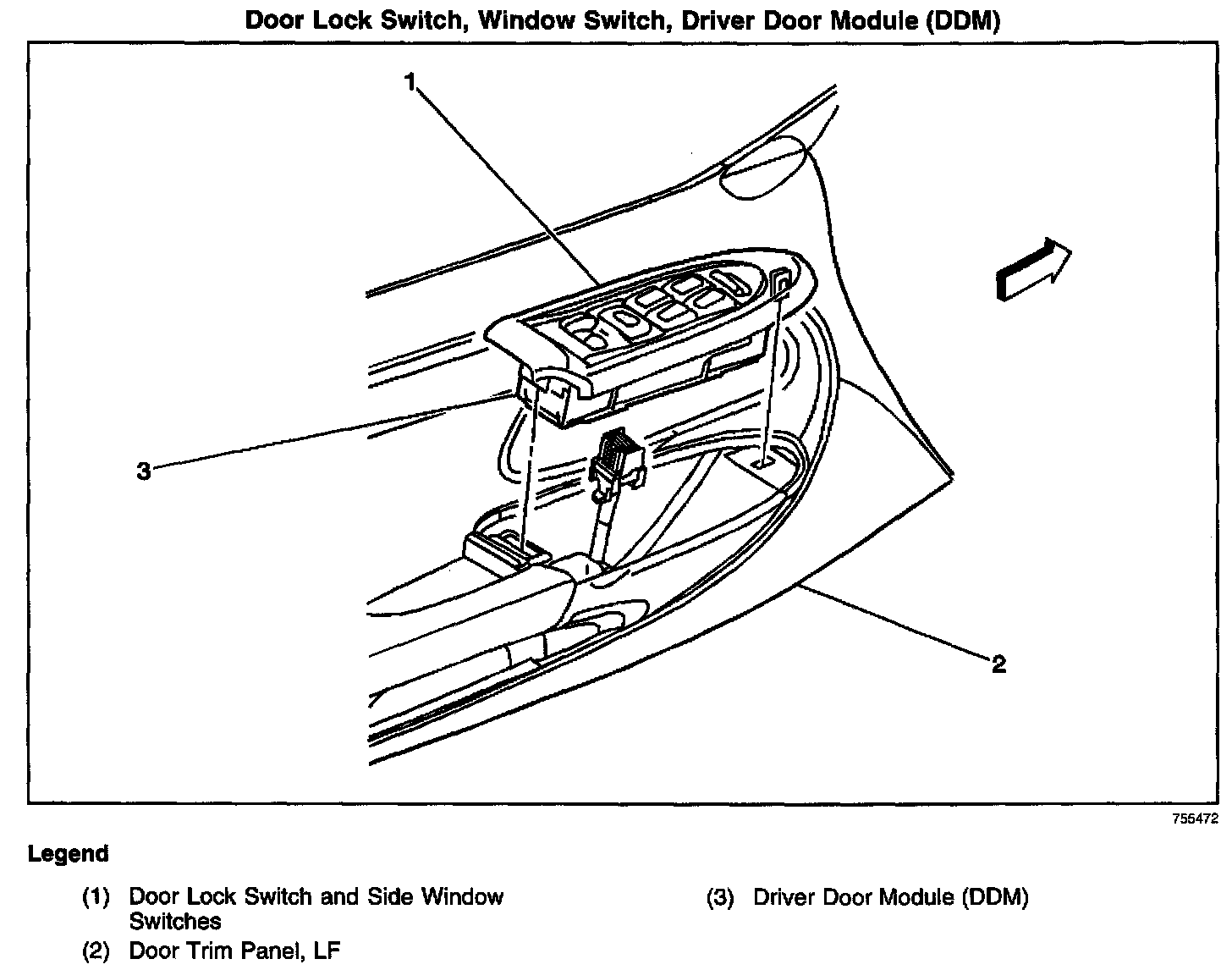 Door Lock Switch, Window Switch, Driver Door Module (DDM)

1

3

2

755472

Legend

(1) Door Lock Switch and Side Window Switches

(2) Door Trim Panel, LF

(3) Driver Door Module (DDM)