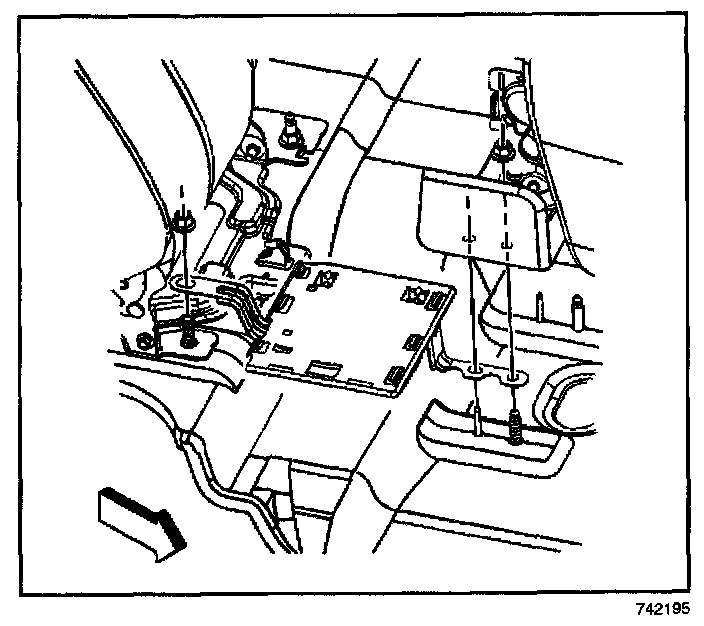 742195