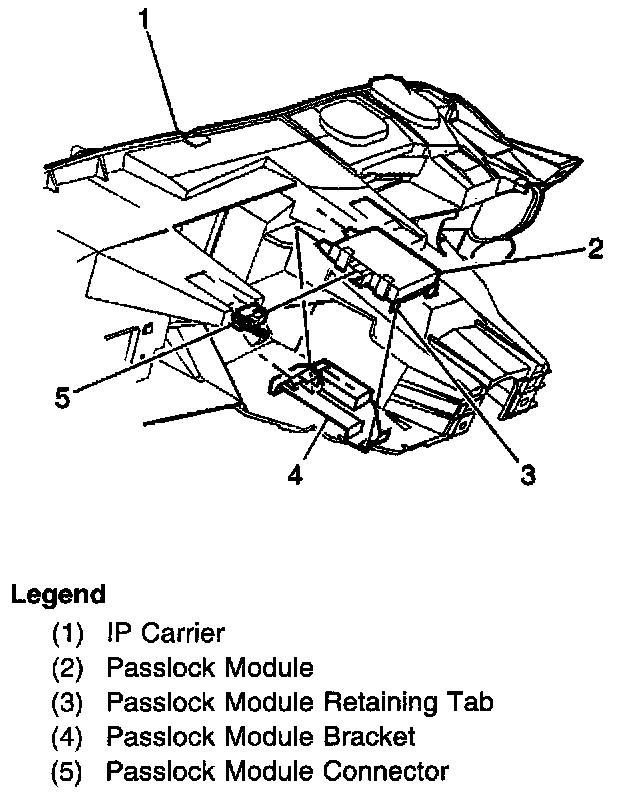 1
2
5
4
3

Legend
(1) IP Carrier
(2) Passlock Module
(3) Passlock Module Retaining Tab
(4) Passlock Module Bracket
(5) Passlock Module Connector