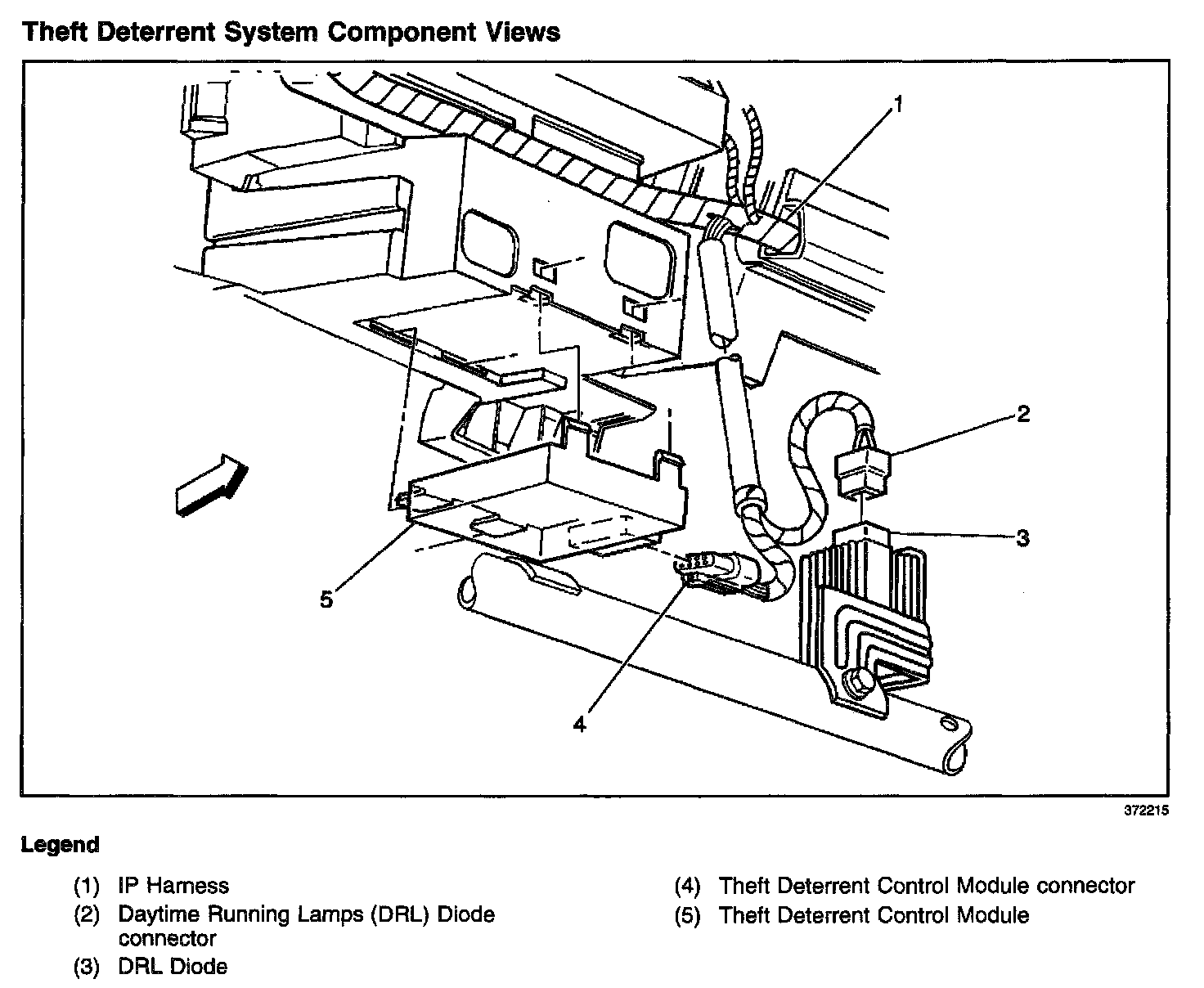 Theft Deterrent System Component Views

1

2

3

5

4

372215

Legend

(1) IP Harness

(2) Daytime Running Lamps (DRL) Diode connector

(3) DRL Diode

(4) Theft Deterrent Control Module connector

(5) Theft Deterrent Control Module