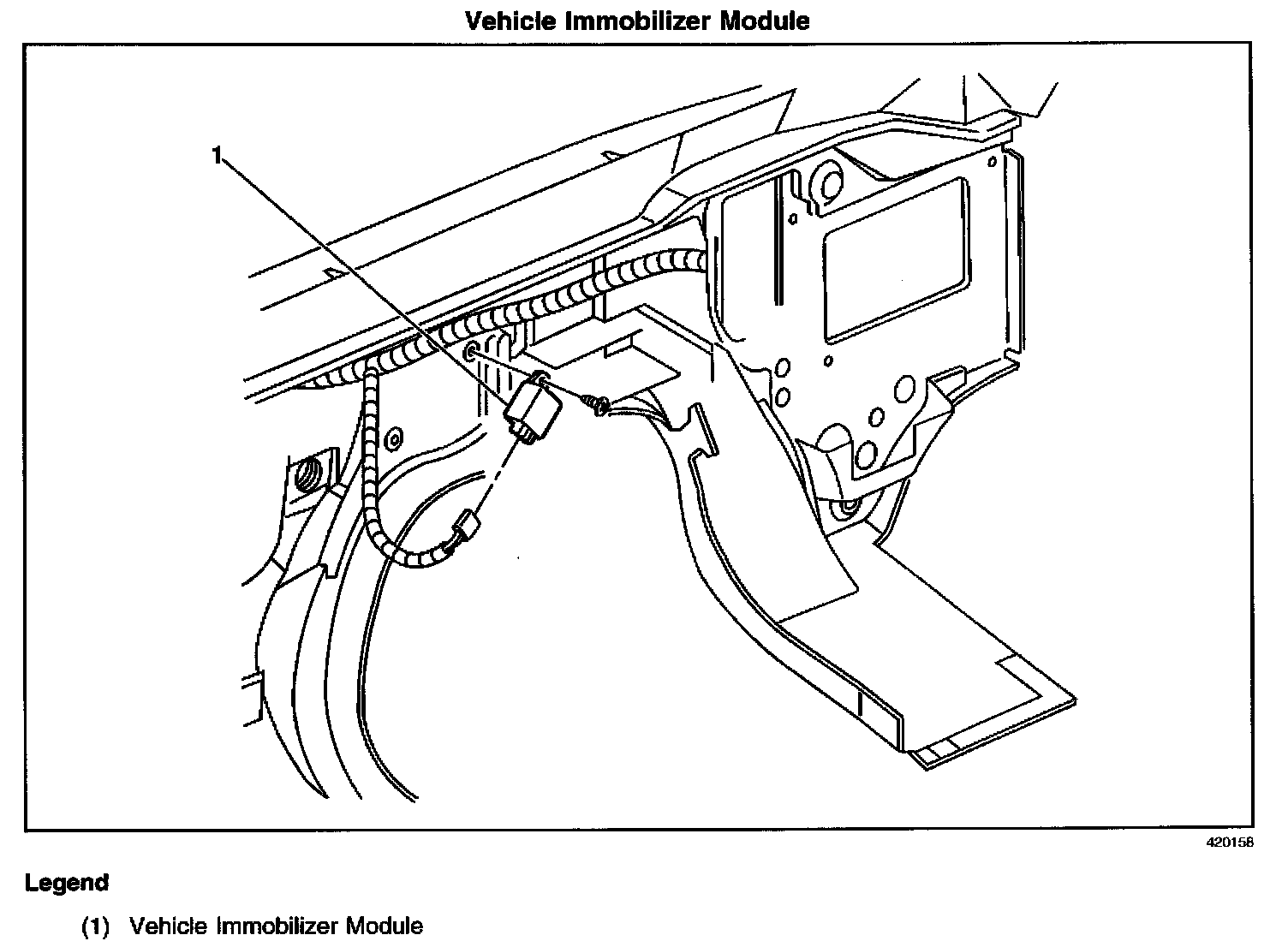 Vehicle Immobilizer Module

1

420158

Legend

(1) Vehicle Immobilizer Module