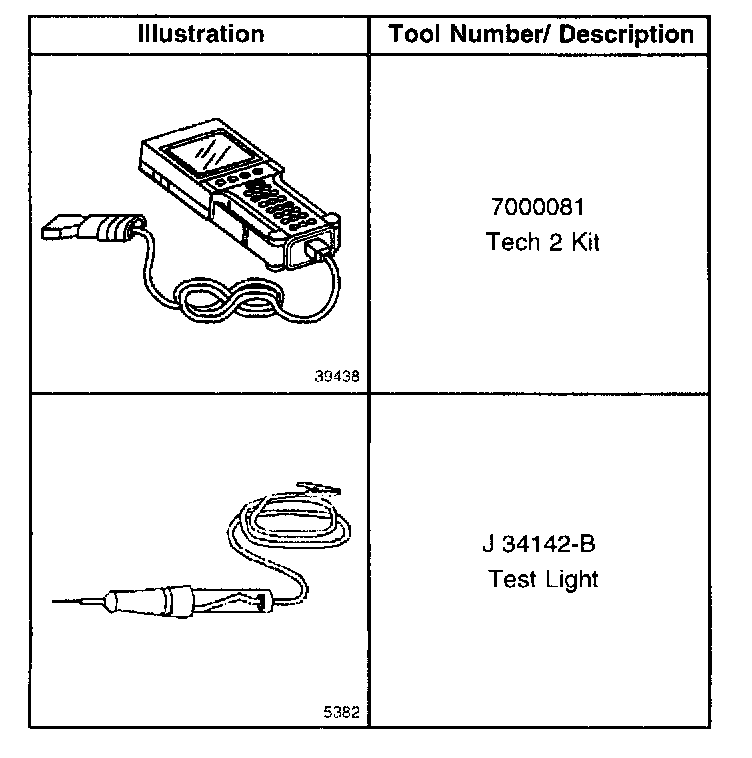 | Illustration | Tool Number/ Description |
|---|---|
| 39438 | 7000081 Tech 2 Kit |
| 5382 | J 34142-B Test Light |