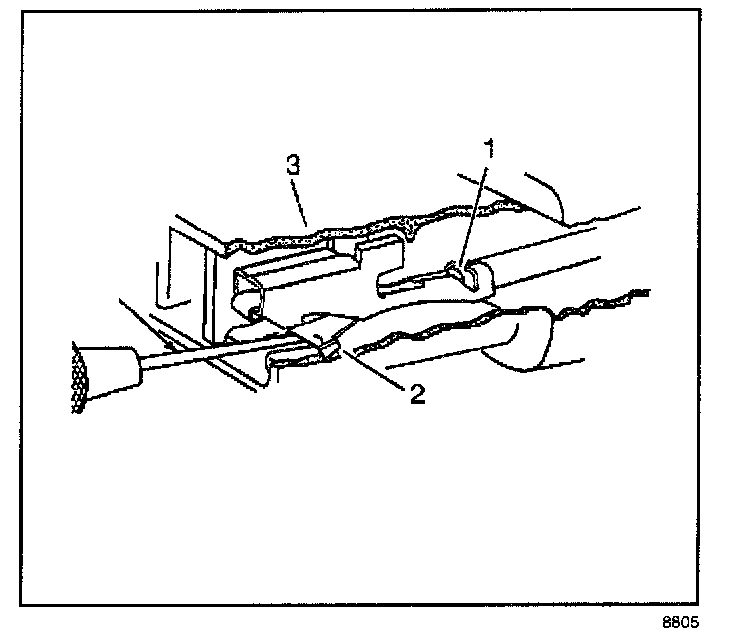 3
1
2
8805