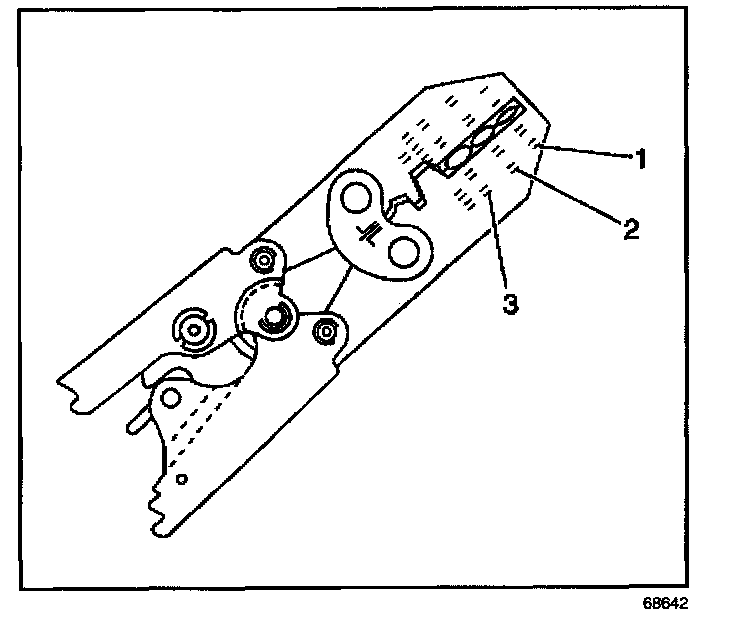 1
2
3
68642