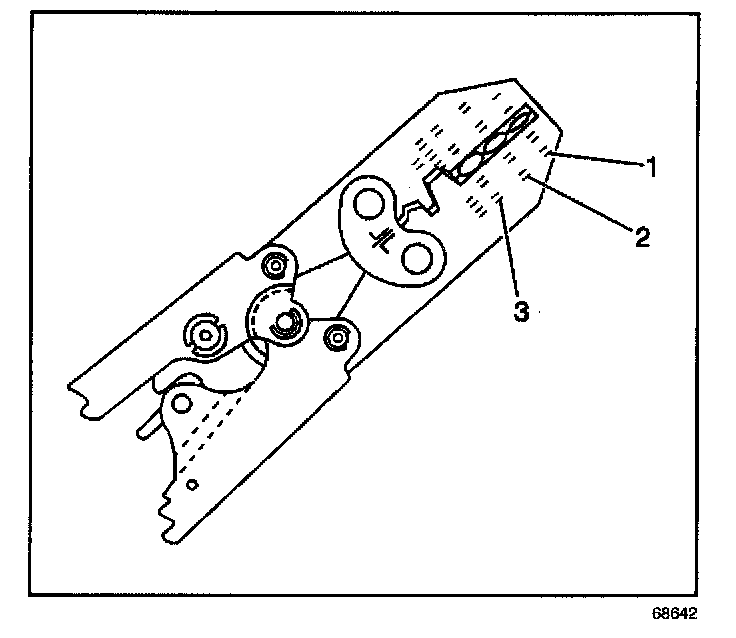 1
2
3
68642