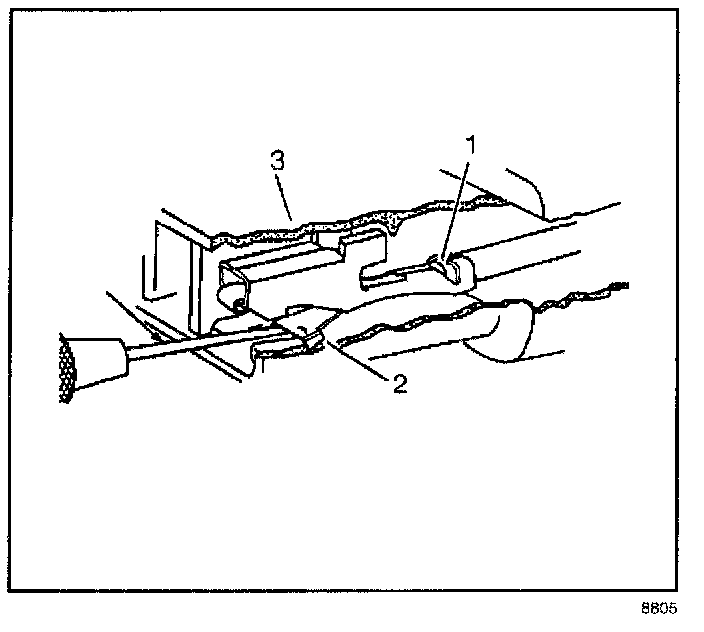 3
1
2
8805