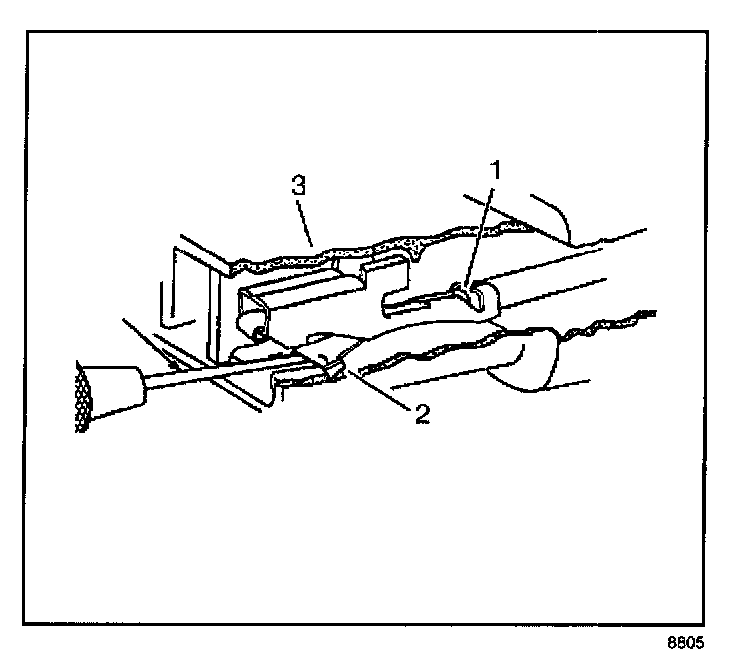 3
1
2
8805