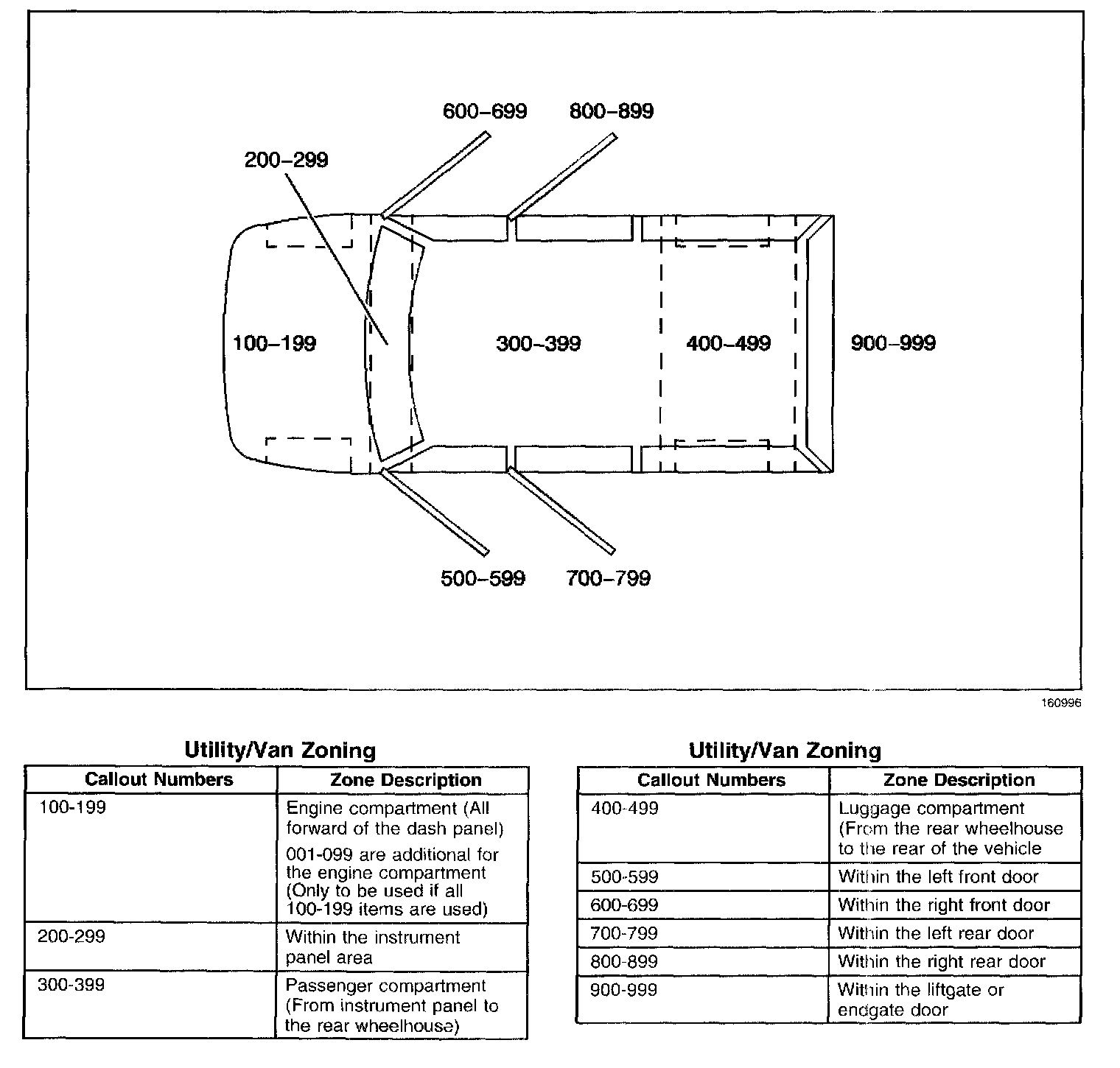 600–699
800–899
200–299
100–199
300–399
400–499
900–999
500–599
700–799

160996

Utility/Van Zoning

| Callout Numbers | Zone Description |
|---|---|
| 100-199 | Engine compartment (All forward of the dash panel) 001-099 are additional for the engine compartment (Only to be used if all 100-199 items are used) |
| 200-299 | Within the instrument panel area |
| 300-399 | Passenger compartment (From instrument panel to the rear wheelhouse) |

Utility/Van Zoning

| Callout Numbers | Zone Description |
|---|---|
| 400-499 | Luggage compartment (From the rear wheelhouse to the rear of the vehicle |
| 500-599 | Within the left front door |
| 600-699 | Within the right front door |
| 700-799 | Within the left rear door |
| 800-899 | Within the right rear door |
| 900-999 | Within the liftgate or endgate door |