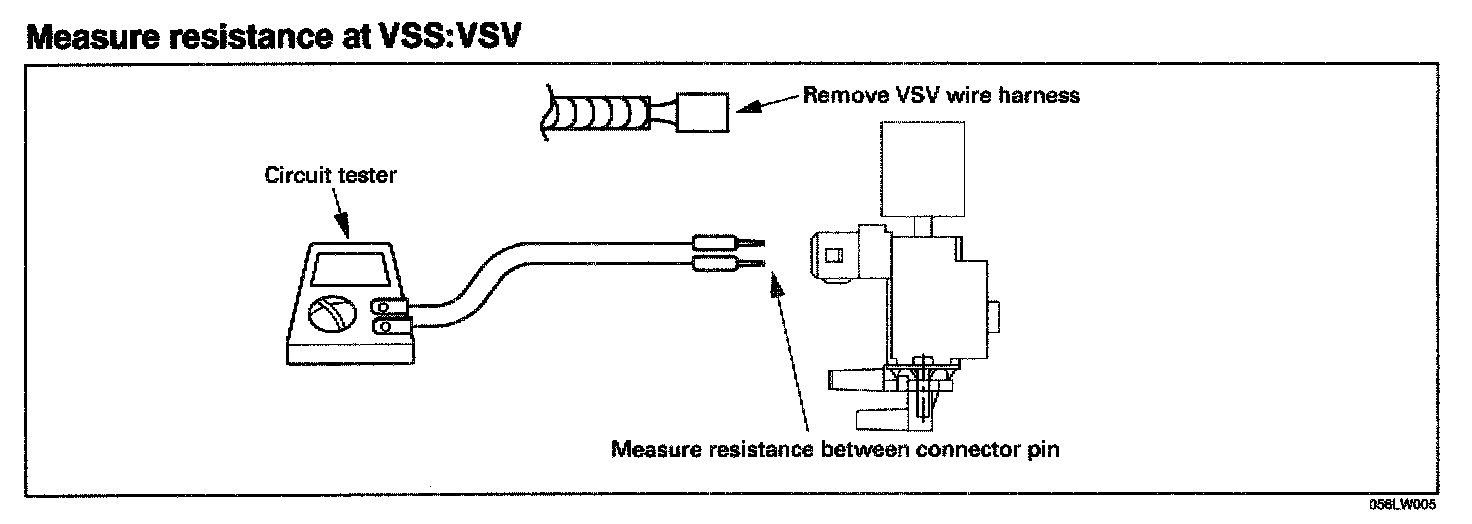 Measure resistance at VSS:VSV

Remove VSV wire harness

Circuit tester

Measure resistance between connector pin

056LW005