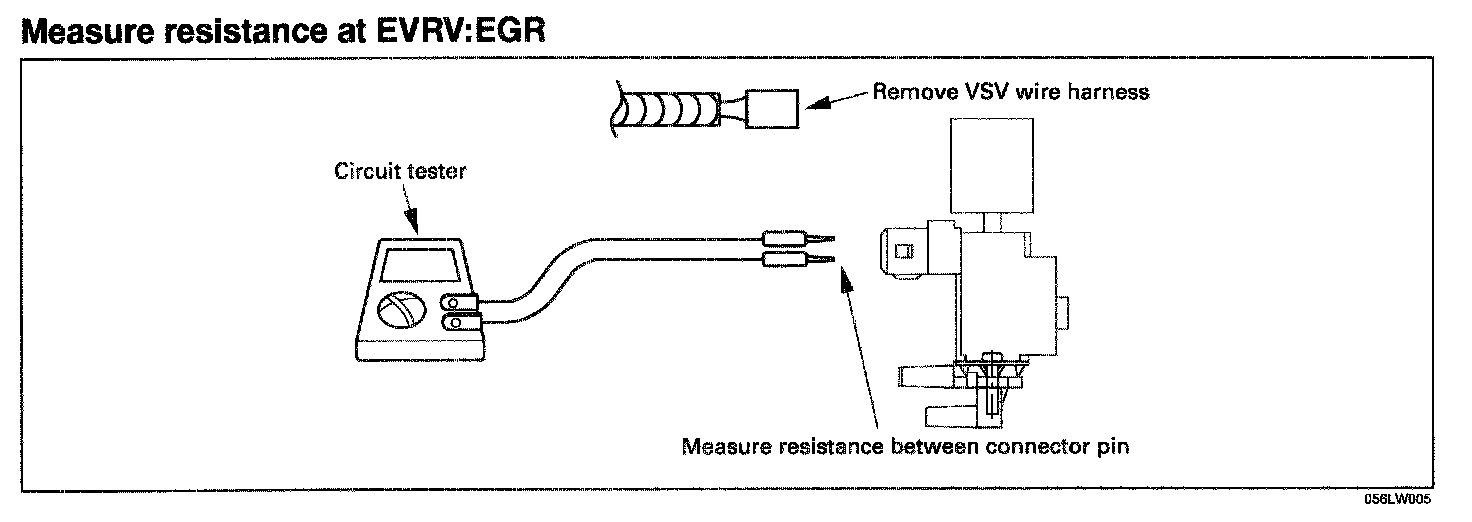 Measure resistance at EVRV:EGR

Remove VSV wire harness

Circuit tester

Measure resistance between connector pin

056LW005