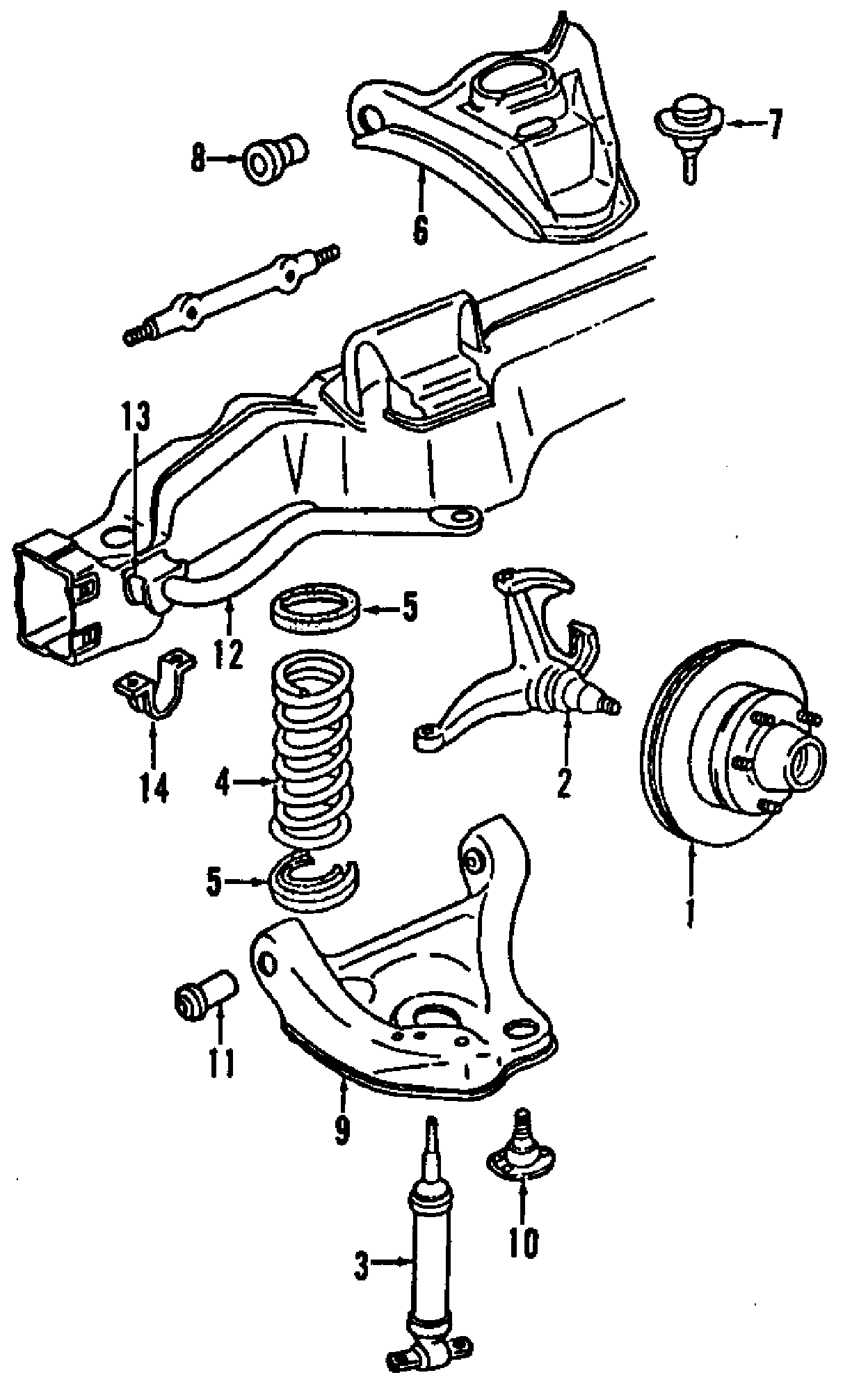 7
8
6
13
5
12
14
4
2
5
1
11
9
10
3