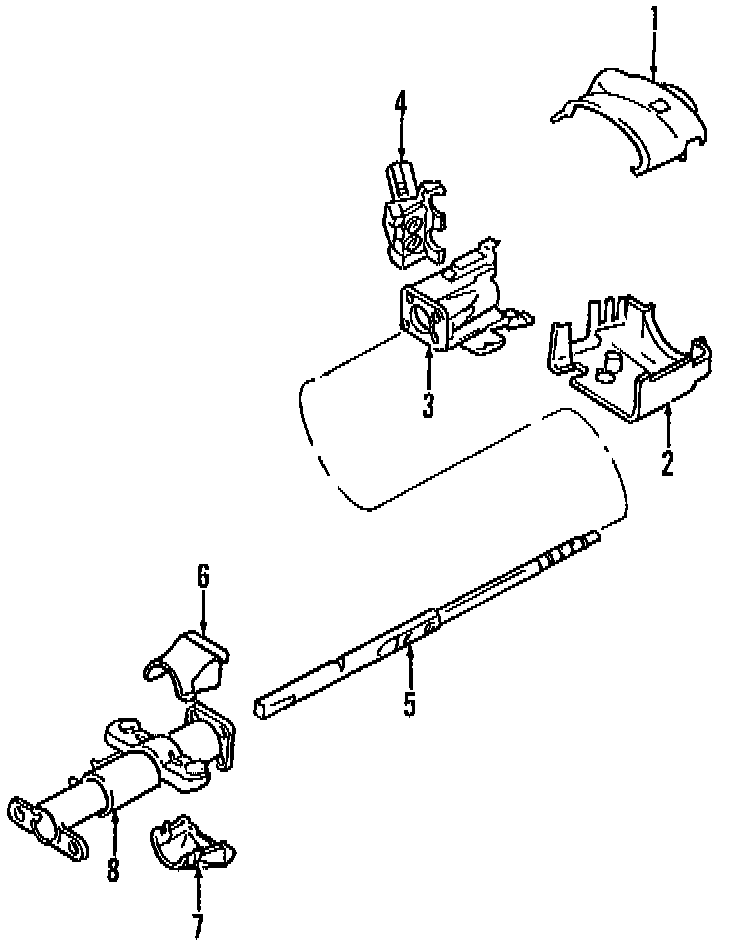 1
4
3
2
6
5
8
7